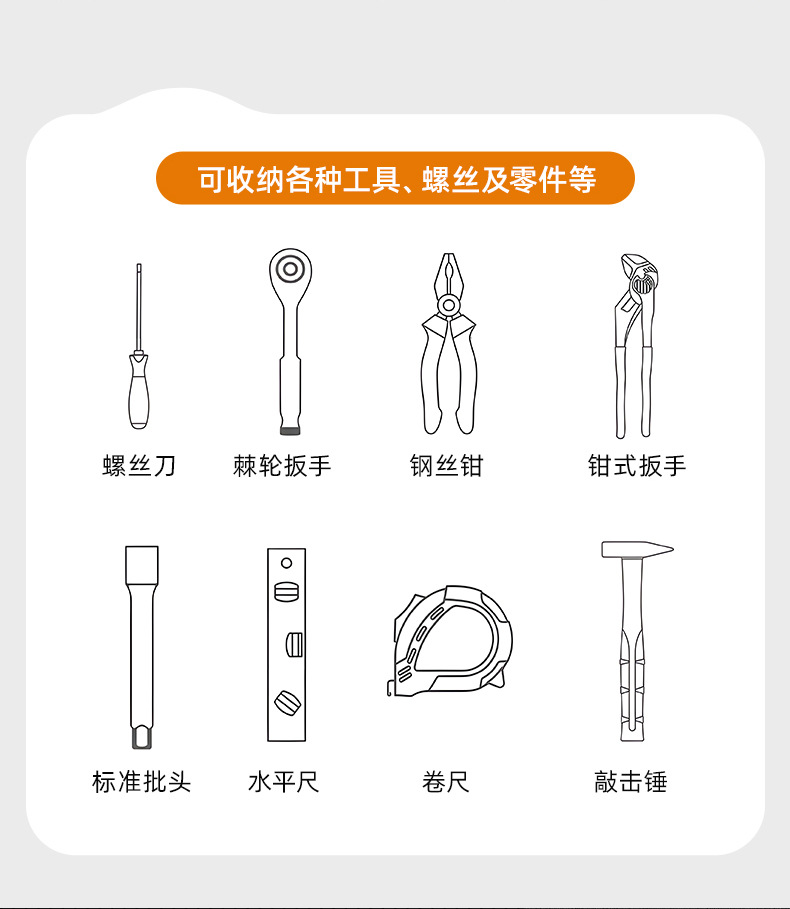 可收纳各种工具、螺丝及零件等

螺丝刀

棘轮扳手

钢丝钳

钳式扳手

标准批头

水平尺

卷尺

敲击锤