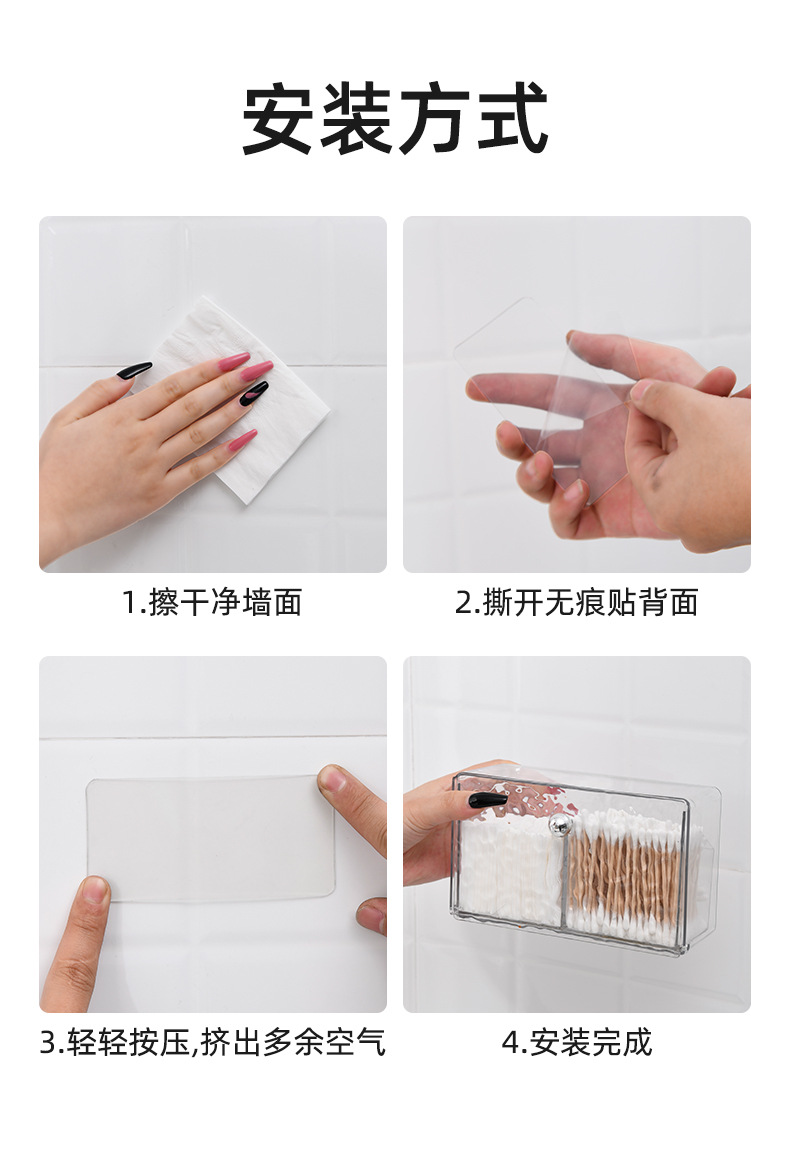 安装方式

1.擦干净墙面

2.撕开无痕贴背面

3.轻轻按压,挤出多余空气

4.安装完成