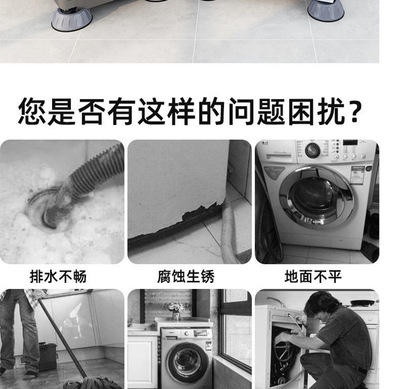 您是否有这样的问题困扰？

排水不畅

腐蚀生锈

地面不平