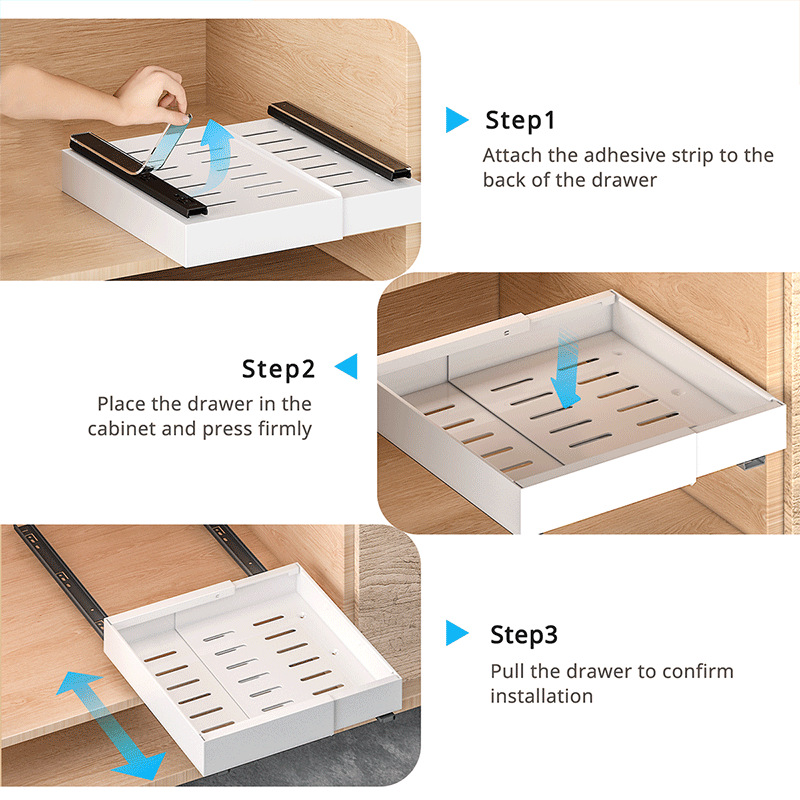 Step1
Attach the adhesive strip to the back of the drawer

Step2
Place the drawer in the cabinet and press firmly

Step3
Pull the drawer to confirm installation