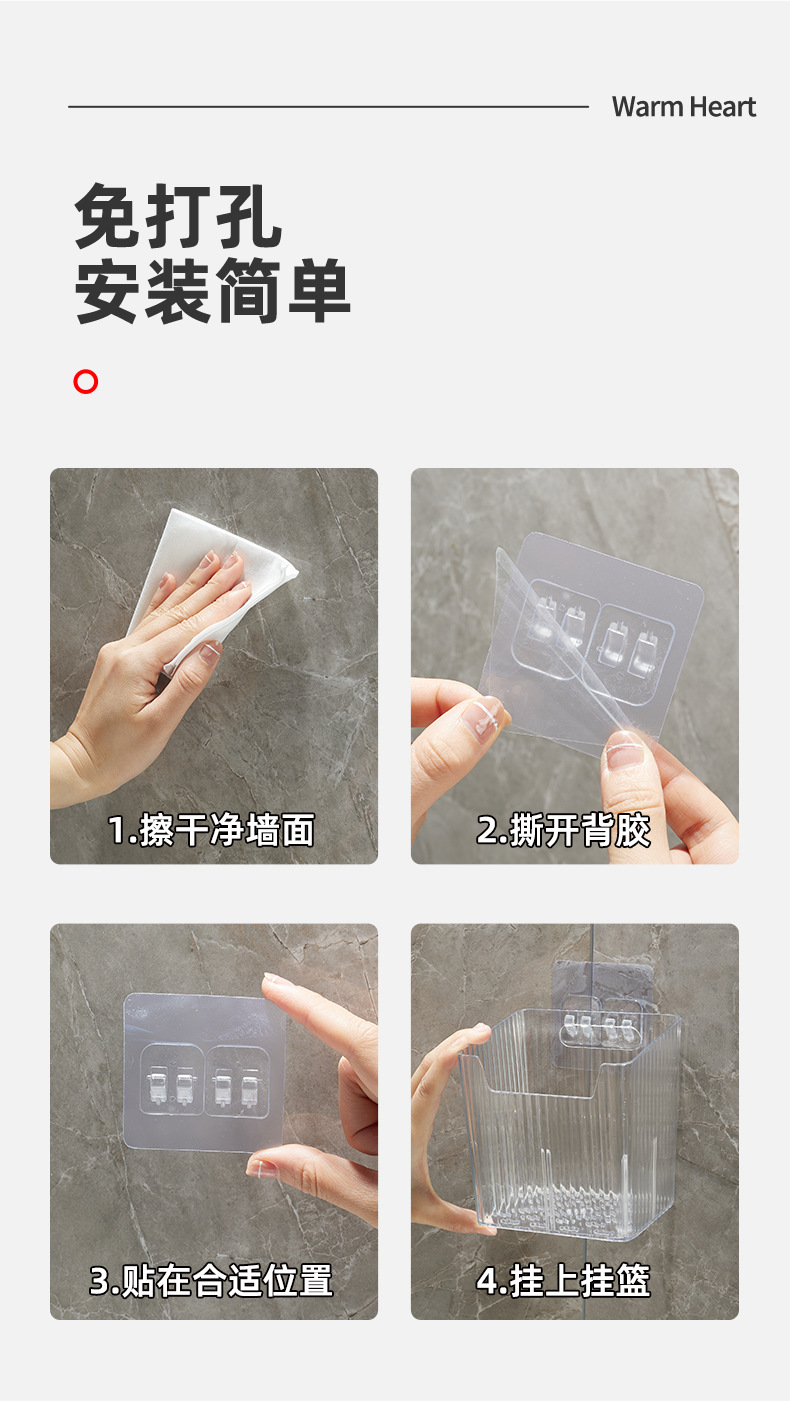 Warm Heart

免打孔
安装简单

1.擦干净墙面

2.撕开背胶

3.贴在合适位置

4.挂上挂篮