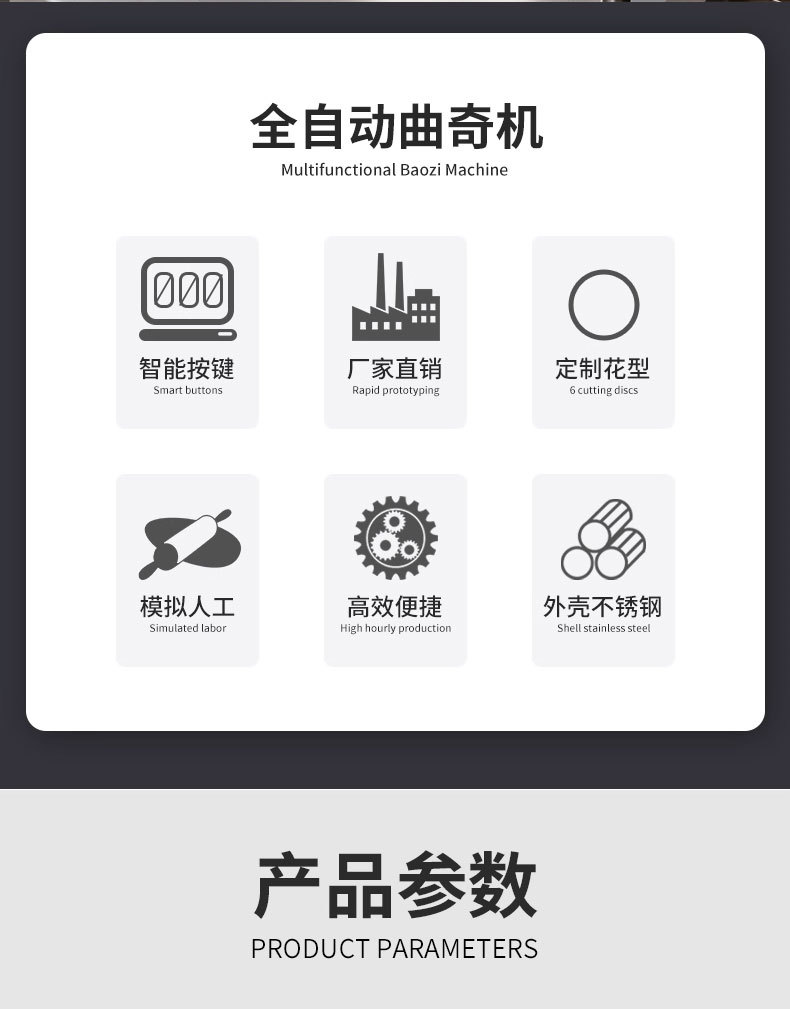 全自动曲奇机
Multifunctional Baozi Machine

智能按键
Smart buttons

厂家直销
Rapid prototyping

定制花型
6 cutting discs

模拟人工
Simulated labor

高效便捷
High hourly production

外壳不锈钢
Shell stainless steel

产品参数
PRODUCT PARAMETERS