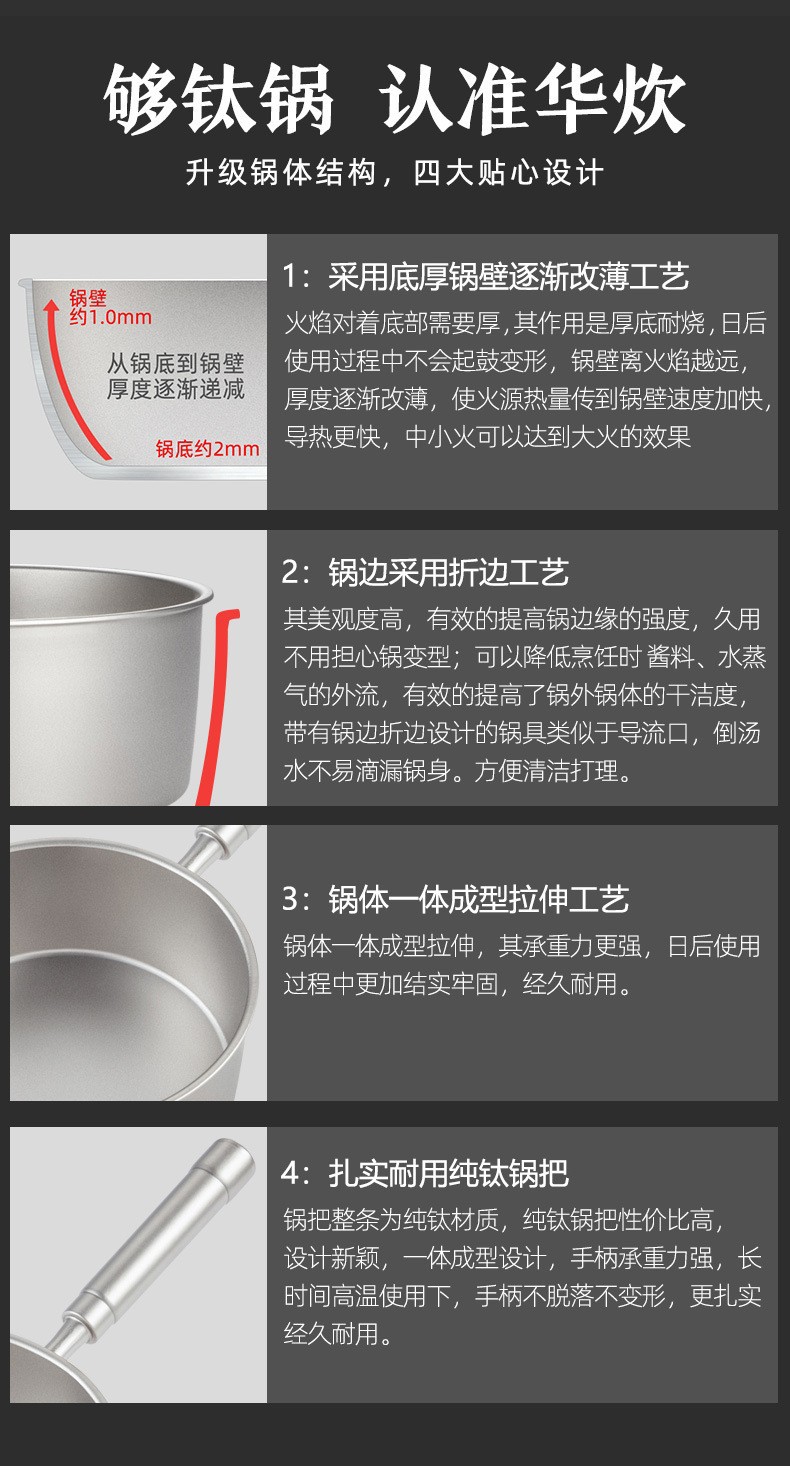 够钛锅 认准华炊

升级锅体结构，四大贴心设计

锅壁
约1.0mm

从锅底到锅壁
厚度逐渐递减

锅底约2mm

1：采用底厚锅壁逐渐改薄工艺

火焰对着底部需要厚，其作用是厚底耐烧，日后使用过程中不会起鼓变形，锅壁离火焰越远，厚度逐渐改薄，使火源热量传到锅壁速度加快，导热更快，中小火可以达到大火的效果

2：锅边采用折边工艺

其美观度高，有效的提高锅边缘的强度，久用不用担心锅变型；可以降低烹饪时 酱料、水蒸气的外流，有效的提高了锅外锅体的干洁度，带有锅边折边设计的锅具类似于导流口，倒汤水不易滴漏锅身。方便清洁打理。

3：锅体一体成型拉伸工艺

锅体一体成型拉伸，其承重力更强，日后使用过程中更加结实牢固，经久耐用。

4：扎实耐用纯钛锅把

锅把整条为纯钛材质，纯钛锅把性价比高，设计新颖，一体成型设计，手柄承重力强，长时间高温使用下，手柄不脱落不变形，更扎实经久耐用。