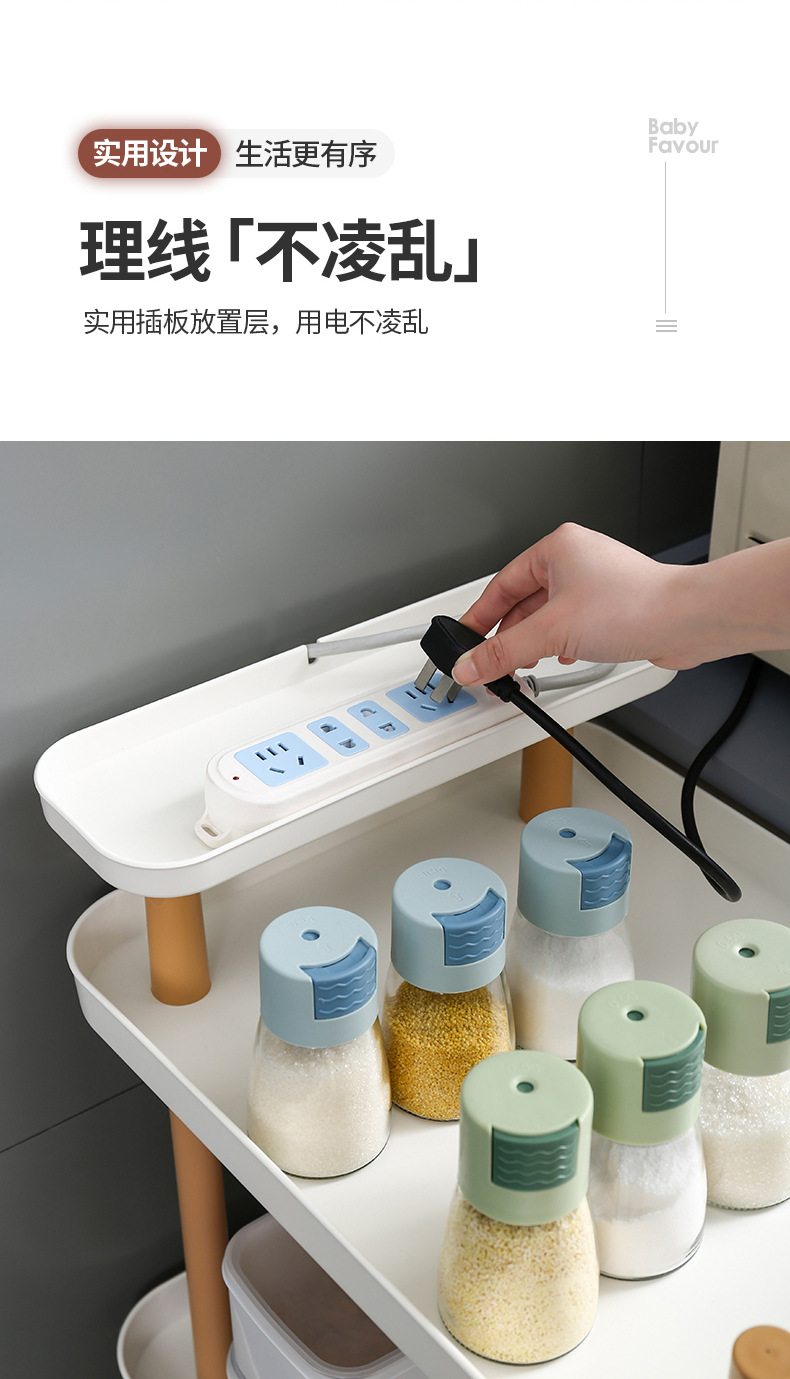 实用设计 生活更有序

Baby Favour

理线「不凌乱」

实用插板放置层，用电不凌乱