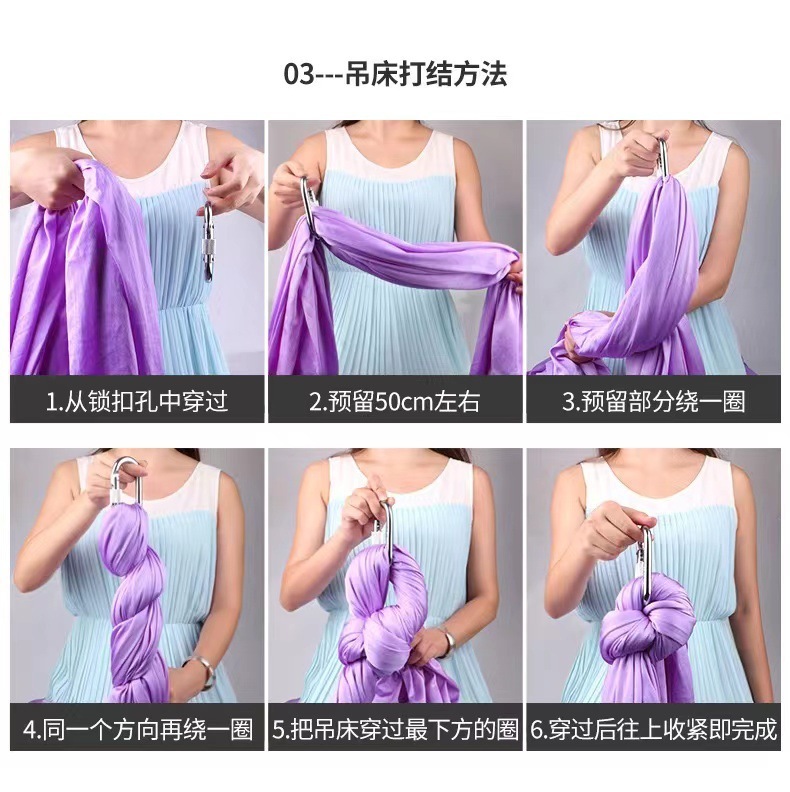 03---吊床打结方法

1.从锁扣孔中穿过

2.预留50cm左右

3.预留部分绕一圈

4.同一个方向再绕一圈

5.把吊床穿过最下方的圈

6.穿过后往上收紧即完成