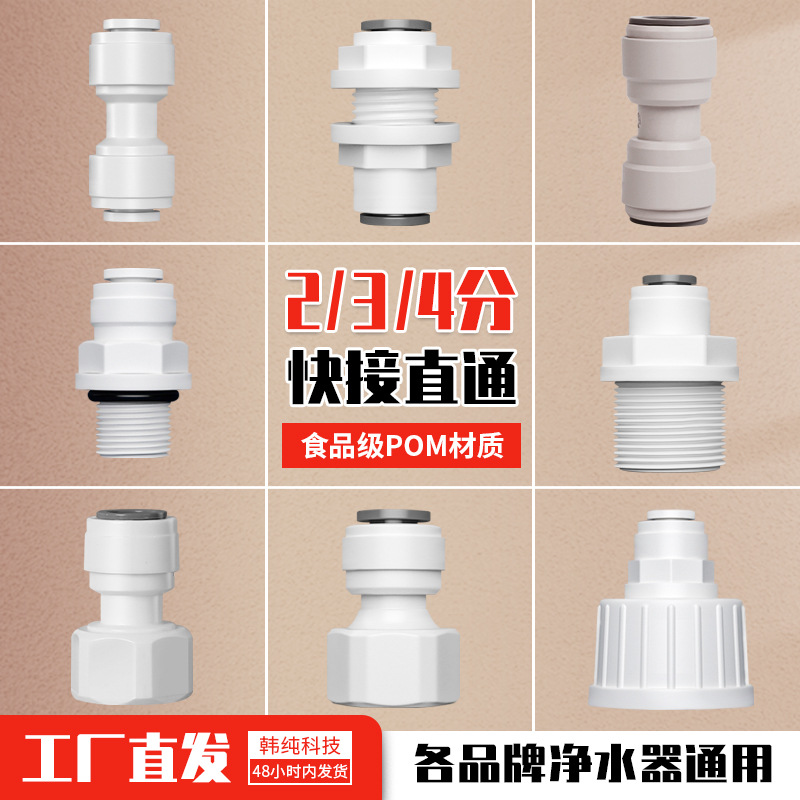 2/3/4分

快接直通

食品级POM材质

工厂直发

韩纯科技

48小时内发货

各品牌净水器通用