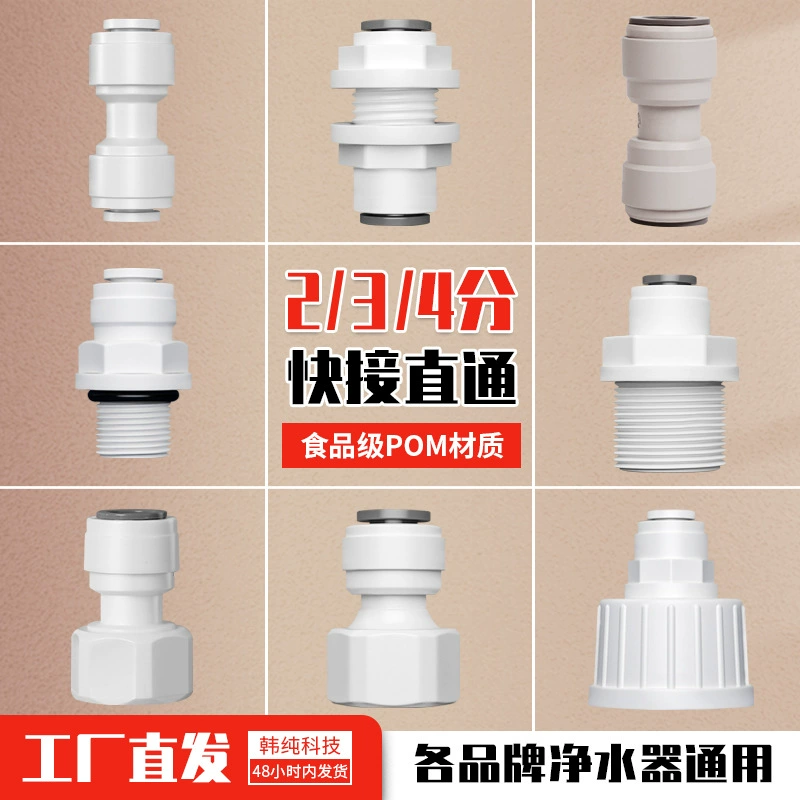 2/3/4分
快接直通
食品级POM材质

工厂直发
韩纯科技
48小时内发货
各品牌净水器通用