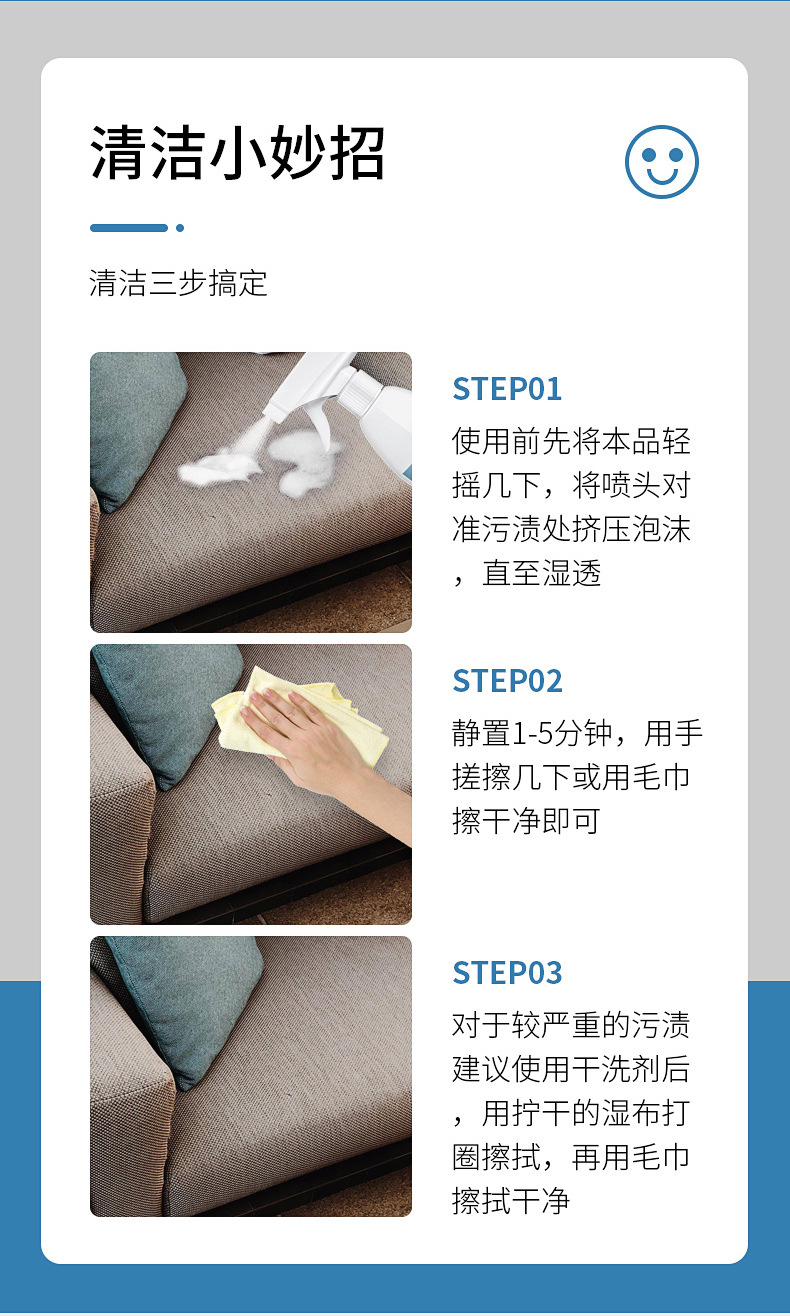 清洁小妙招

清洁三步搞定

STEP01
使用前先将本品轻摇几下，将喷头对准污渍处挤压泡沫，直至湿透

STEP02
静置1-5分钟，用手搓擦几下或用毛巾擦干净即可

STEP03
对于较严重的污渍建议使用干洗剂后，用拧干的湿布打圈擦拭，再用毛巾擦拭干净