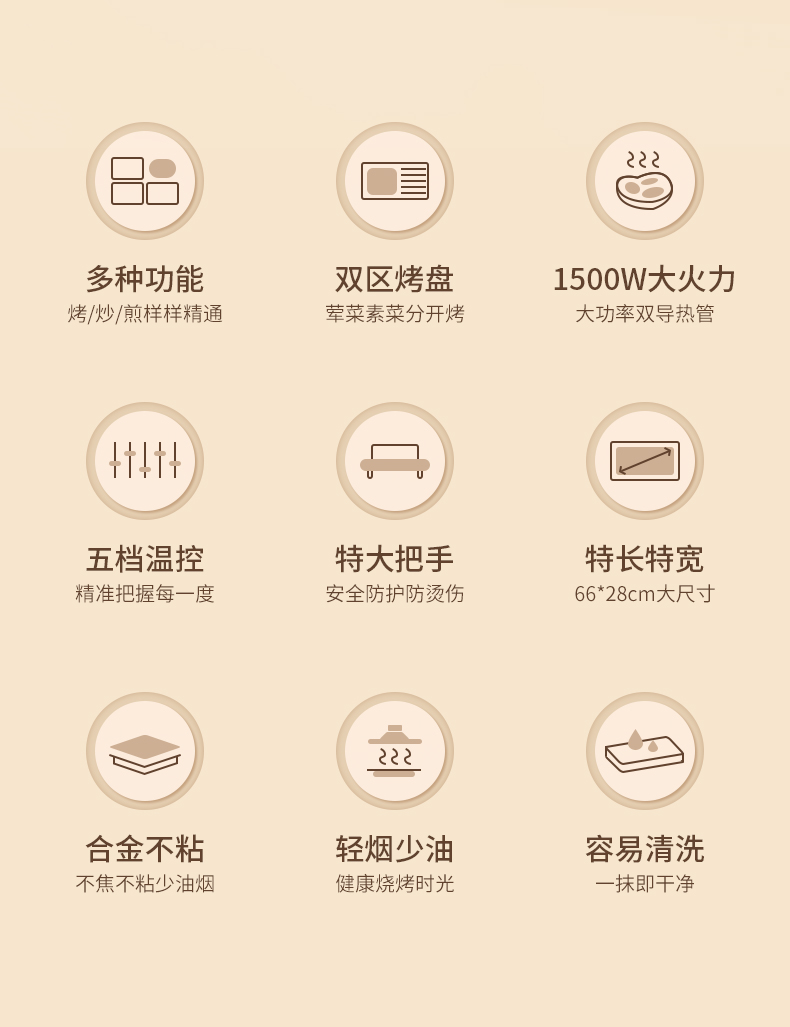 多种功能
烤/炒/煎样样精通

双区烤盘
荤菜素菜分开烤

1500W大火力
大功率双导热管

五档温控
精准把握每一度

特大把手
安全防护防烫伤

特长特宽
66*28cm大尺寸

合金不粘
不焦不粘少油烟

轻烟少油
健康烧烤时光

容易清洗
一抹即干净