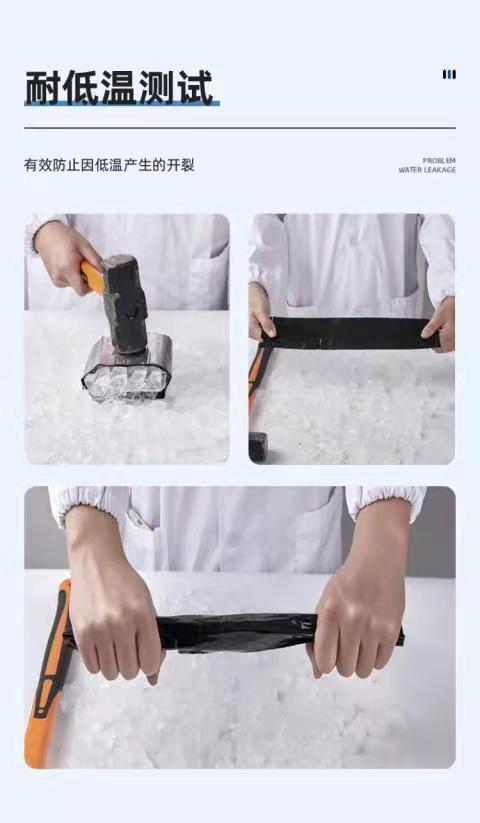 耐低温测试

有效防止因低温产生的开裂

PROBLEM
WATER LEAKAGE