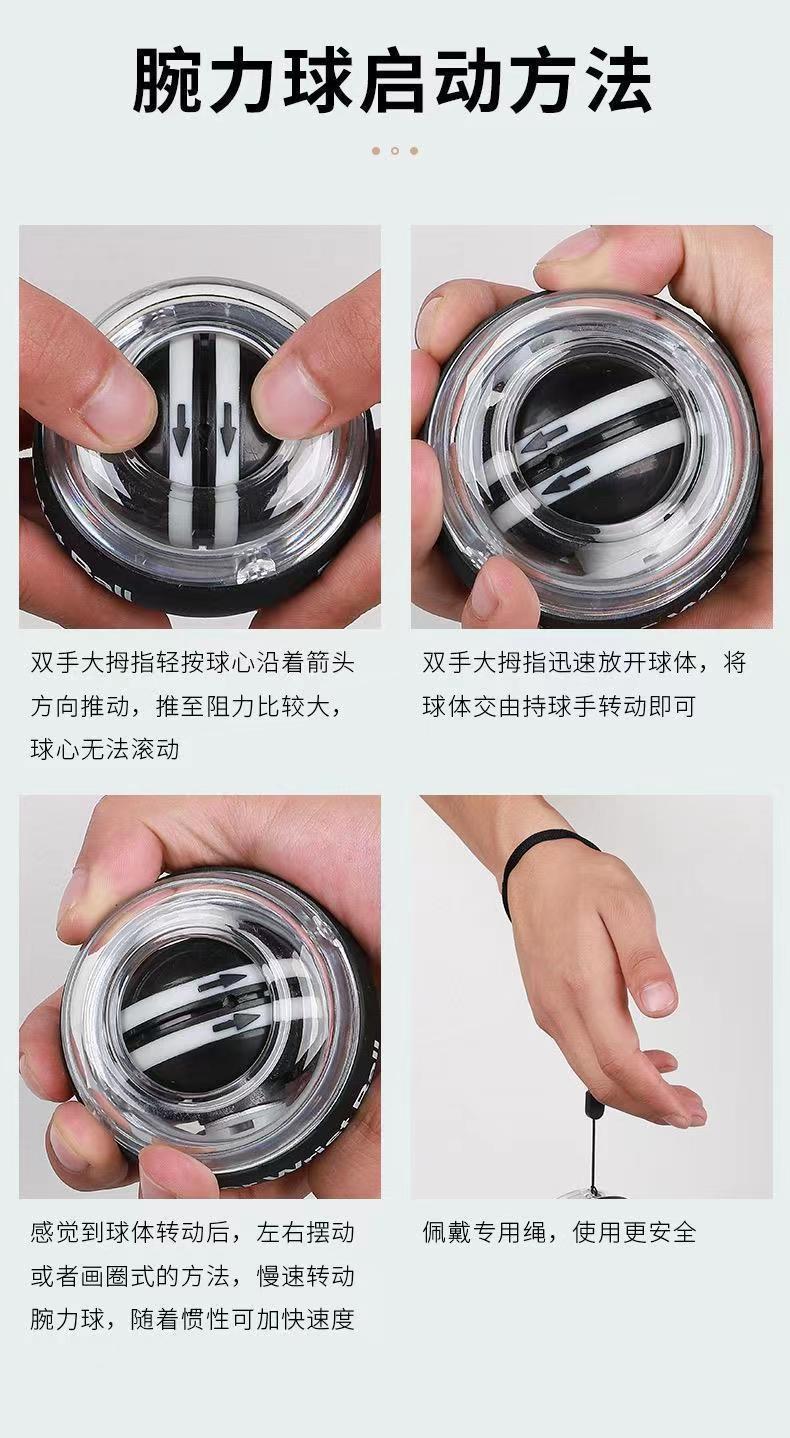 腕力球启动方法

双手大拇指轻按球心沿着箭头方向推动，推至阻力比较大，球心无法滚动

双手大拇指迅速放开球体，将球体交由持球手转动即可

感觉到球体转动后，左右摆动或者画圈式的方法，慢速转动腕力球，随着惯性可加快速度

佩戴专用绳，使用更安全