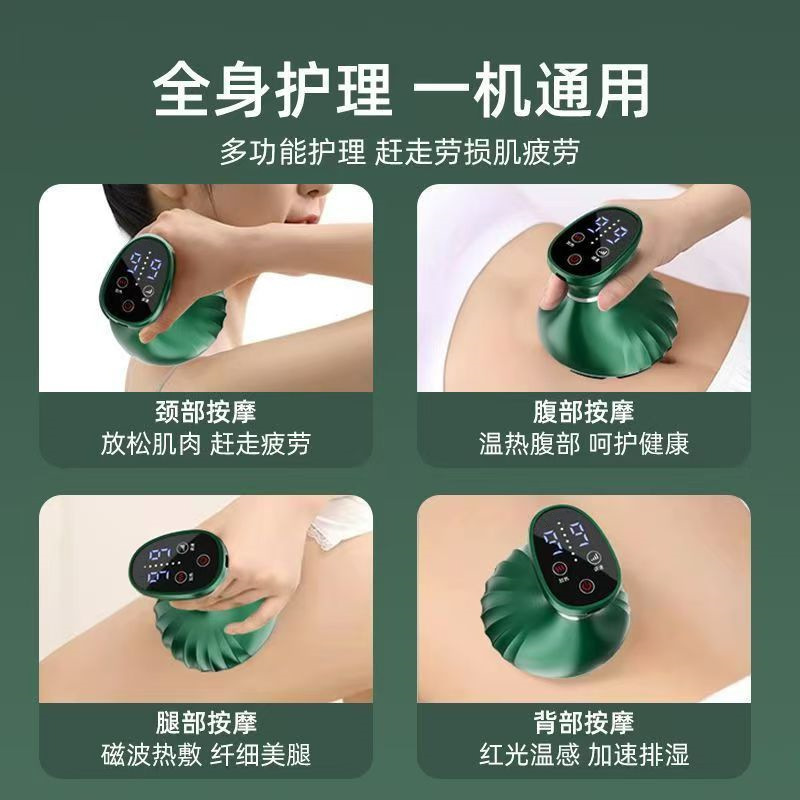 全身护理 一机通用
多功能护理 赶走劳损肌疲劳

颈部按摩
放松肌肉 赶走疲劳

腹部按摩
温热腹部 呵护健康

腿部按摩
磁波热敷 纤细美腿

背部按摩
红光温感 加速排湿