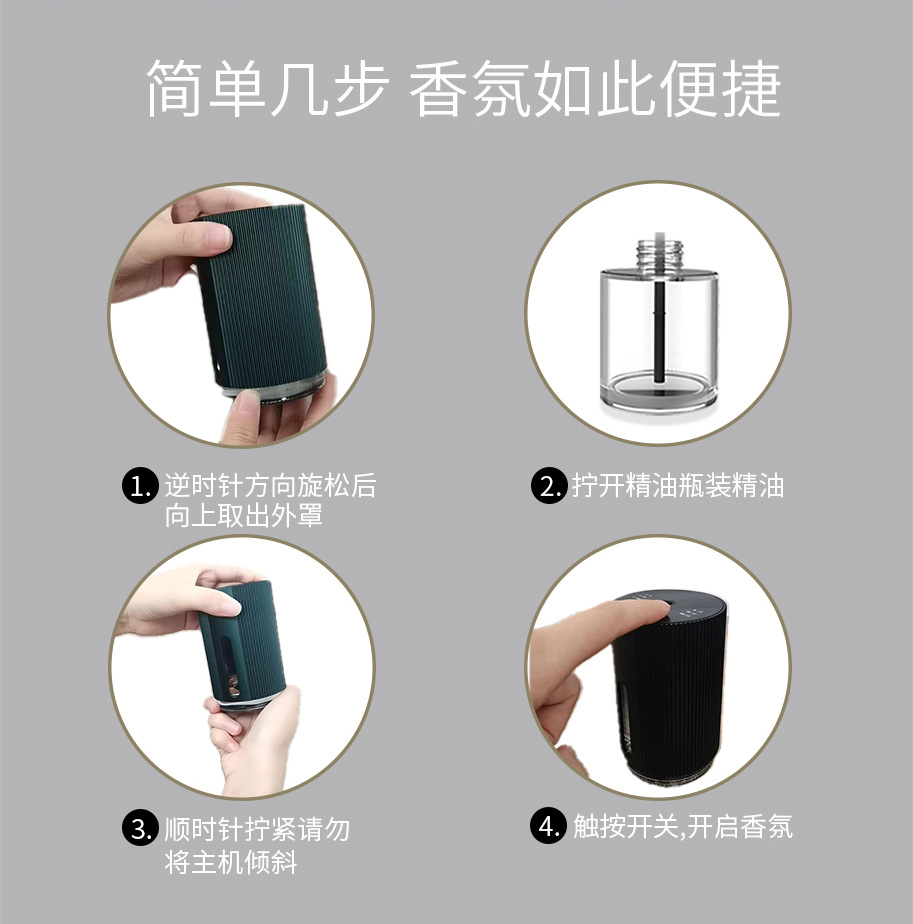 简单几步 香氛如此便捷

1. 逆时针方向旋松后向上取出外罩

2. 拧开精油瓶装精油

3. 顺时针拧紧请勿将主机倾斜

4. 触按开关,开启香氛