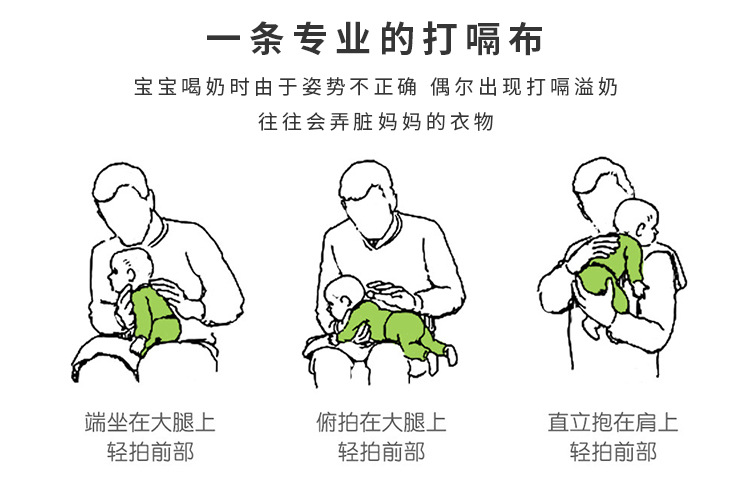 一条专业的打嗝布

宝宝喝奶时由于姿势不正确 偶尔出现打嗝溢奶
往往会弄脏妈妈的衣物

端坐在大腿上
轻拍前部

俯拍在大腿上
轻拍前部

直立抱在肩上
轻拍前部