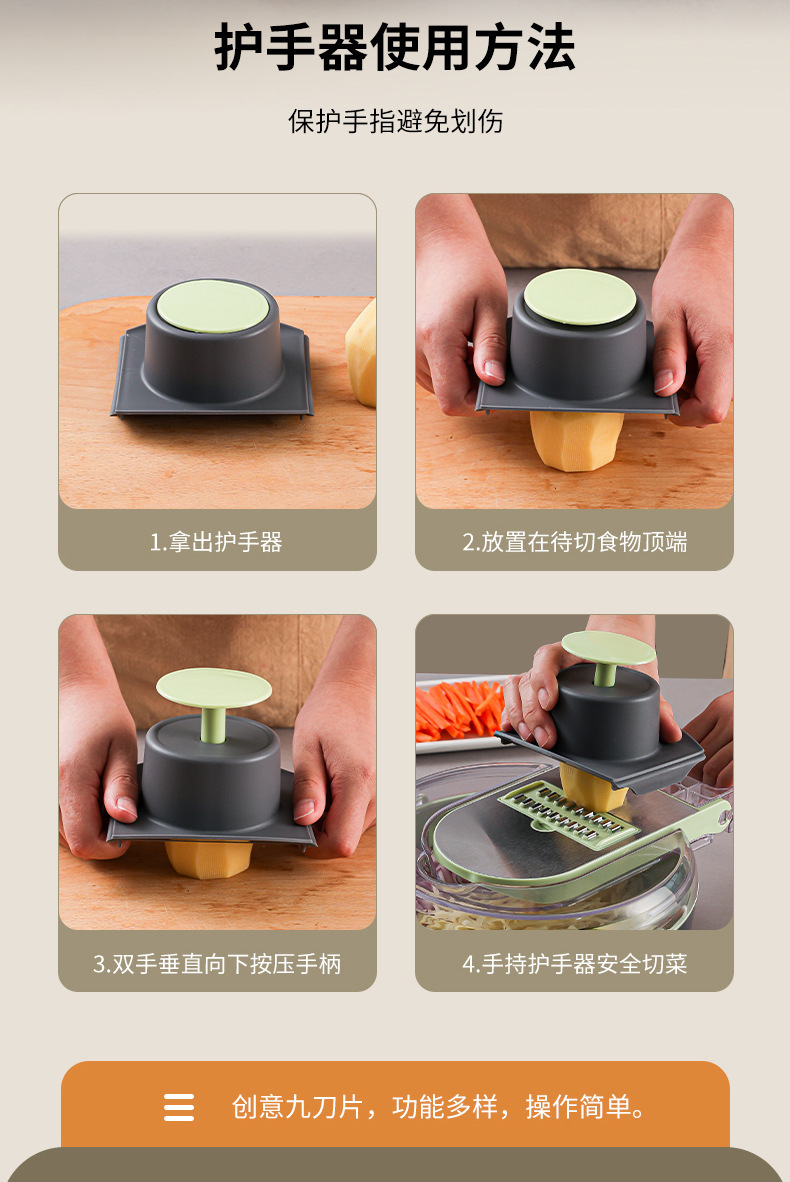 护手器使用方法

保护手指避免划伤

1.拿出护手器

2.放置在待切食物顶端

3.双手垂直向下按压手柄

4.手持护手器安全切菜

创意九刀片，功能多样，操作简单。