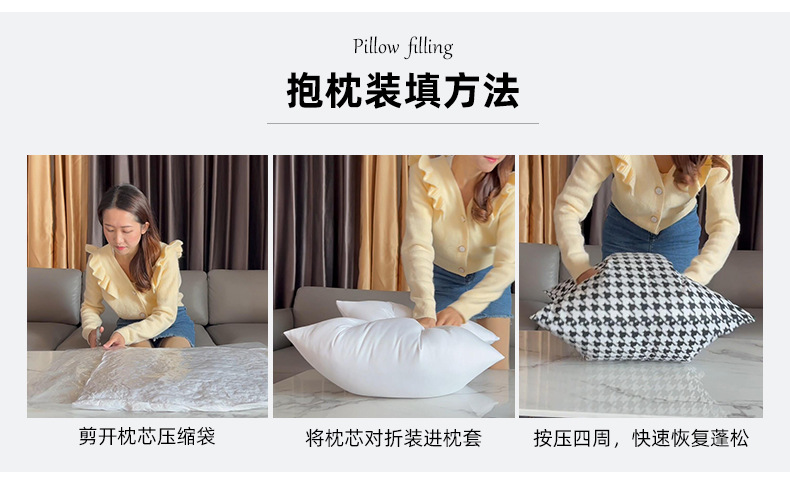 Pillow filling

抱枕装填方法

剪开枕芯压缩袋

将枕芯对折装进枕套

按压四周，快速恢复蓬松