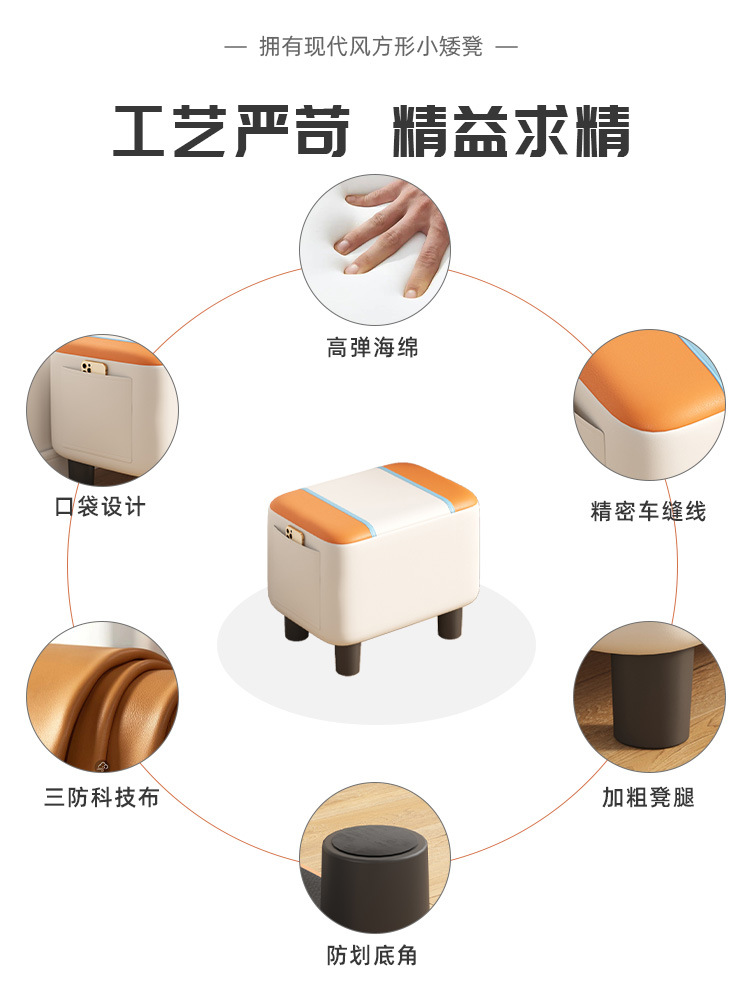 — 拥有现代风方形小矮凳 —

工艺严苛 精益求精

高弹海绵

口袋设计

精密车缝线

三防科技布

加粗凳腿

防划底角