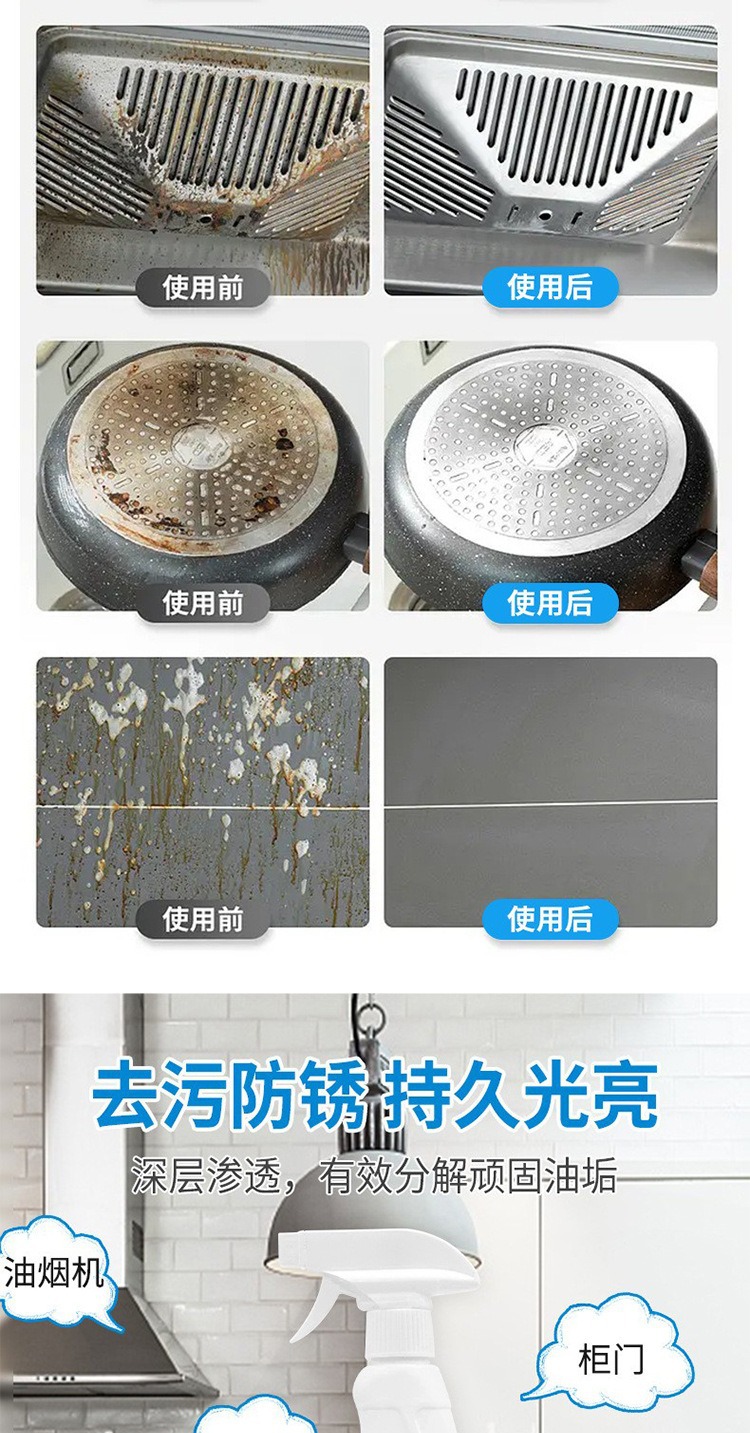 使用前
使用后
使用前
使用后
使用前
使用后

去污防锈 持久光亮
深层渗透，有效分解顽固油垢

油烟机
柜门