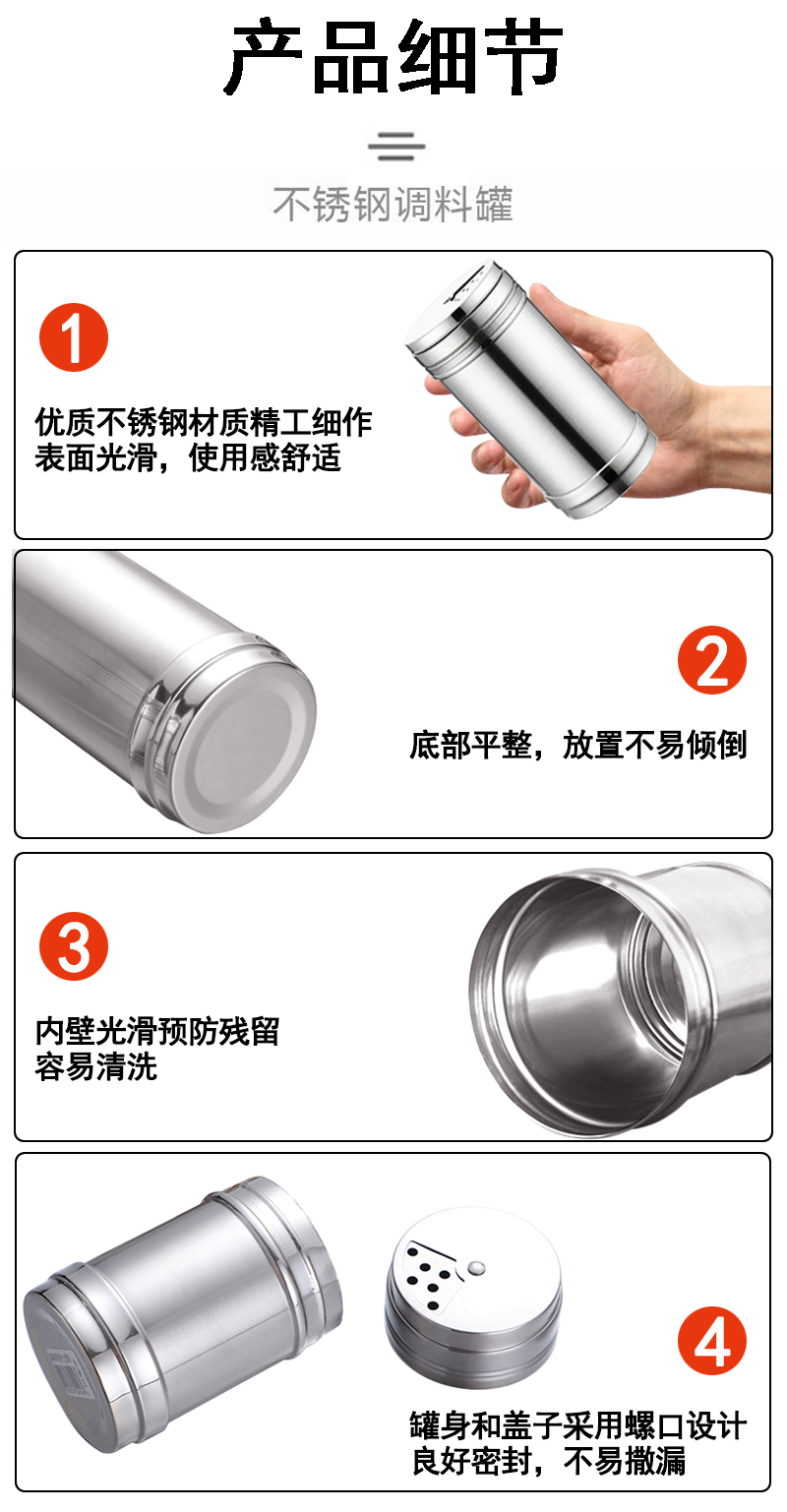 产品细节

不锈钢调料罐

1

优质不锈钢材质精工细作
表面光滑，使用感舒适

2

底部平整，放置不易倾倒

3

内壁光滑预防残留
容易清洗

4

罐身和盖子采用螺口设计
良好密封，不易撒漏