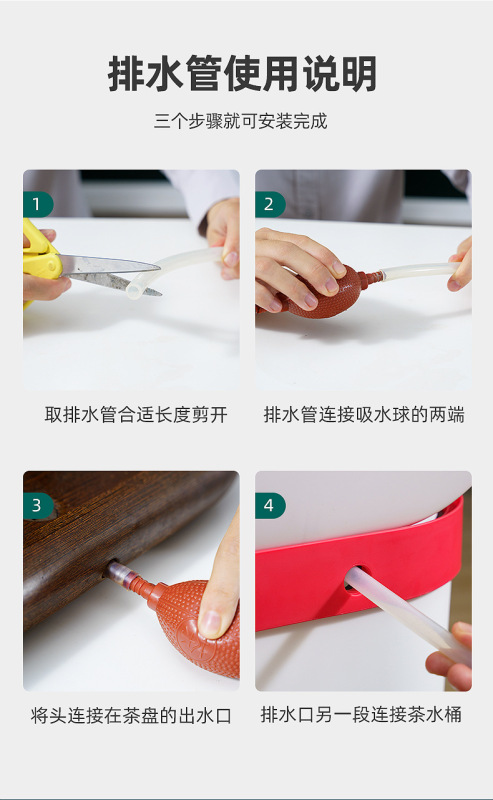 排水管使用说明

三个步骤就可安装完成

1

取排水管合适长度剪开

2

排水管连接吸水球的两端

3

将头连接在茶盘的出水口

4

排水口另一段连接茶水桶