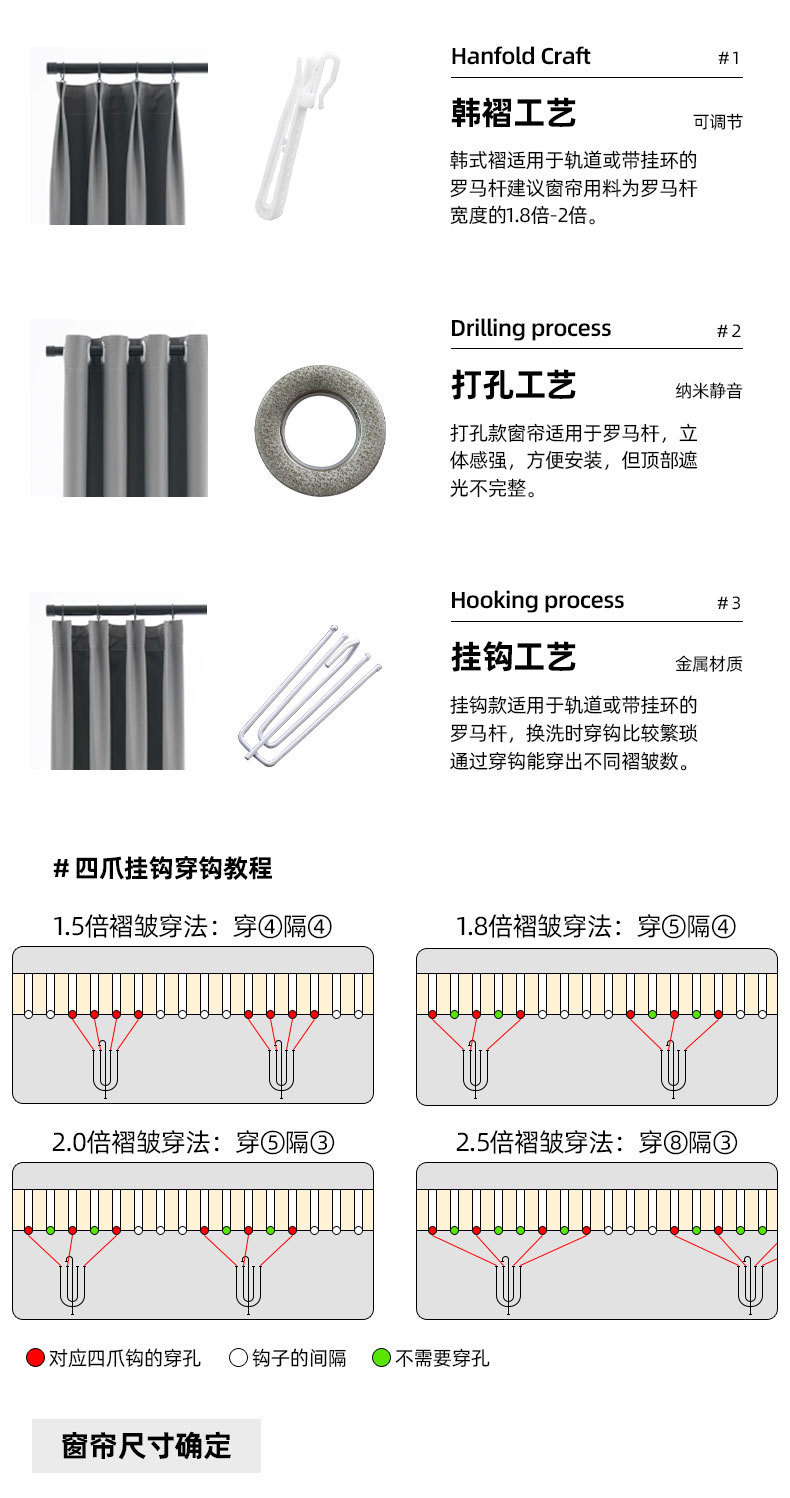 Hanfold Craft #1

韩褶工艺

可调节

韩式褶适用于轨道或带挂环的罗马杆建议窗帘用料为罗马杆宽度的1.8倍-2倍。

Drilling process #2

打孔工艺

纳米静音

打孔款窗帘适用于罗马杆，立体感强，方便安装，但顶部遮光不完整。

Hooking process #3

挂钩工艺

金属材质

挂钩款适用于轨道或带挂环的罗马杆，换洗时穿钩比较繁琐通过穿钩能穿出不同褶皱数。

# 四爪挂钩穿钩教程

1.5倍褶皱穿法：穿④隔④

1.8倍褶皱穿法：穿⑤隔④

2.0倍褶皱穿法：穿⑤隔③

2.5倍褶皱穿法：穿⑧隔③

对应四爪钩的穿孔 钩子的间隔 不需要穿孔

窗帘尺寸确定