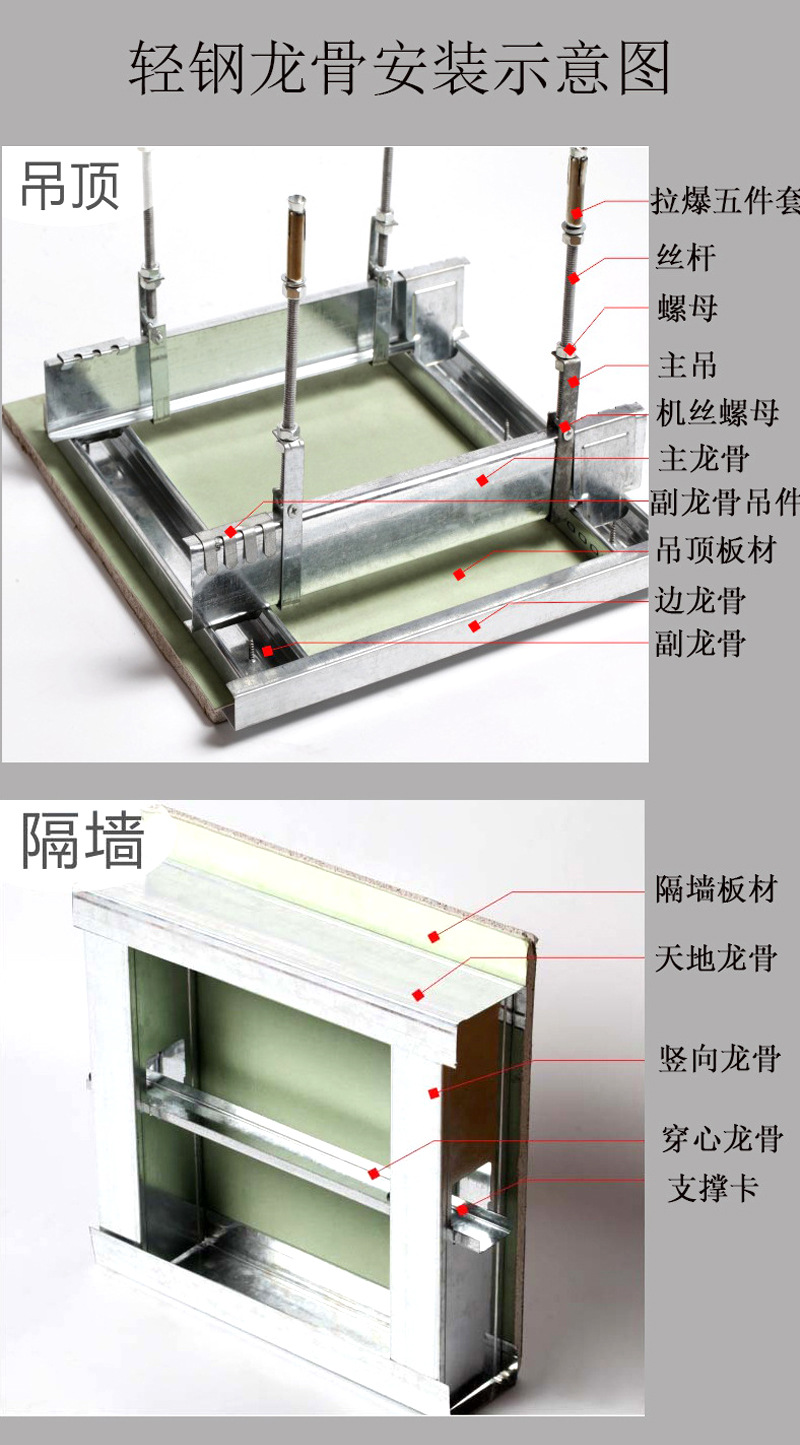 轻钢龙骨安装示意图

吊顶

拉爆五件套
丝杆
螺母
主吊
机丝螺母
主龙骨
副龙骨吊件
吊顶板材
边龙骨
副龙骨

隔墙

隔墙板材
天地龙骨
竖向龙骨
穿心龙骨
支撑卡