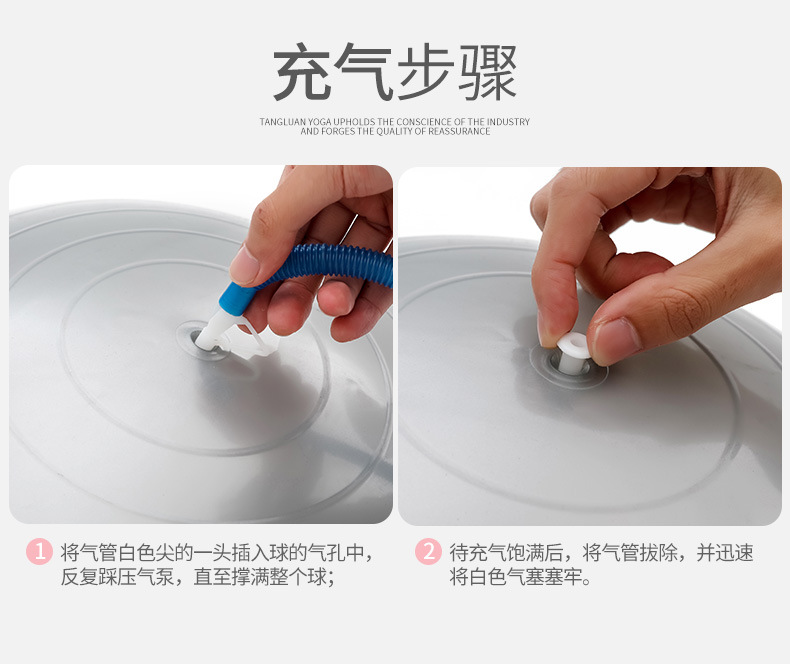 充气步骤

TANGLUAN YOGA UPHOLDS THE CONSCIENCE OF THE INDUSTRY AND FORGES THE QUALITY OF REASSURANCE

1 将气管白色尖的一头插入球的气孔中，反复踩压气泵，直至撑满整个球；

2 待充气饱满后，将气管拔除，并迅速将白色气塞塞牢。