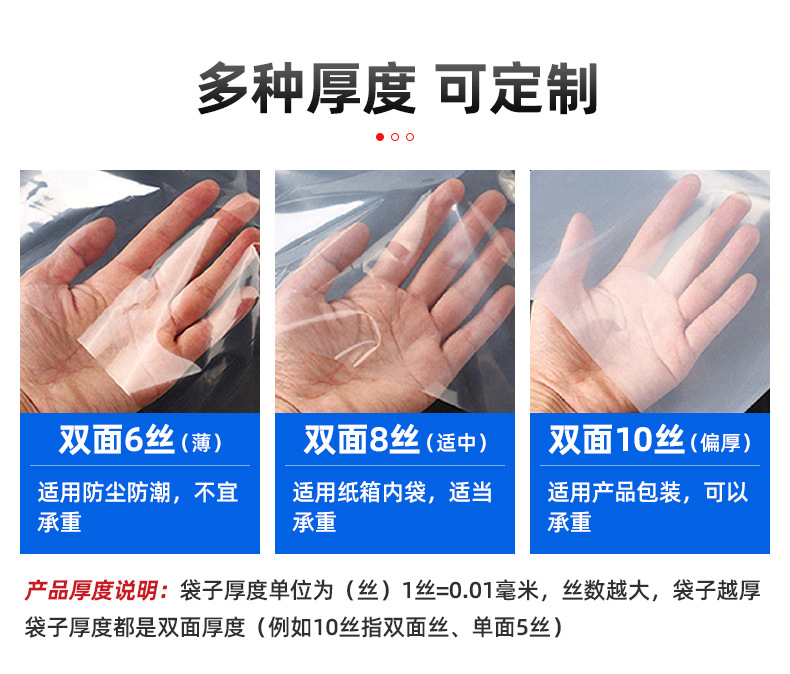 多种厚度 可定制

双面6丝（薄）

适用防尘防潮，不宜承重

双面8丝（适中）

适用纸箱内袋，适当承重

双面10丝（偏厚）

适用产品包装，可以承重

产品厚度说明：袋子厚度单位为（丝）1丝=0.01毫米，丝数越大，袋子越厚 袋子厚度都是双面厚度（例如10丝指双面丝、单面5丝）