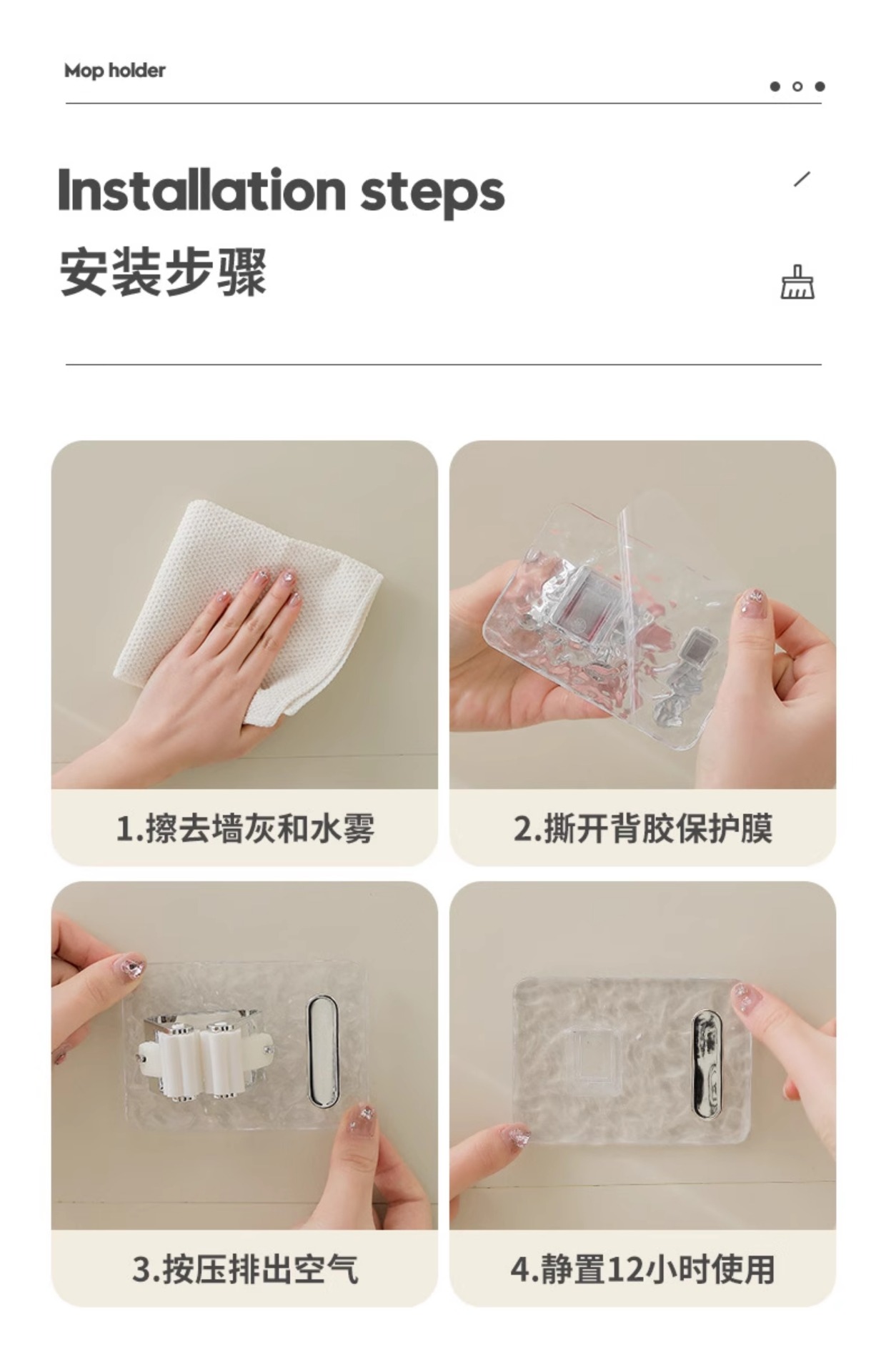 Mop holder

Installation steps

安装步骤

1.擦去墙灰和水雾

2.撕开背胶保护膜

3.按压排出空气

4.静置12小时使用