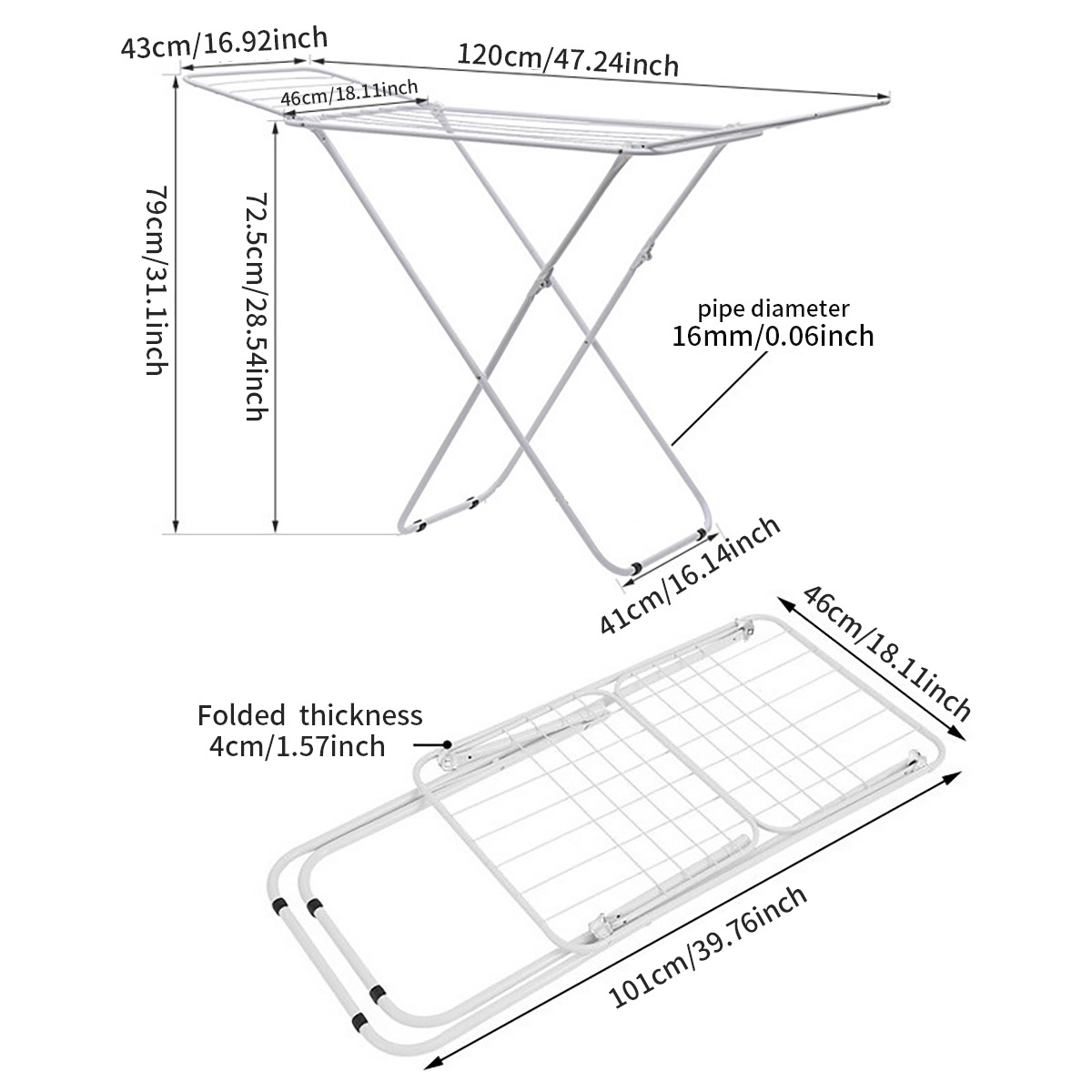 43cm/16.92inch

120cm/47.24inch

46cm/18.11inch

79cm/31.1inch

72.5cm/28.54inch

pipe diameter
16mm/0.06inch

41cm/16.14inch

46cm/18.11inch

Folded thickness
4cm/1.57inch

101cm/39.76inch