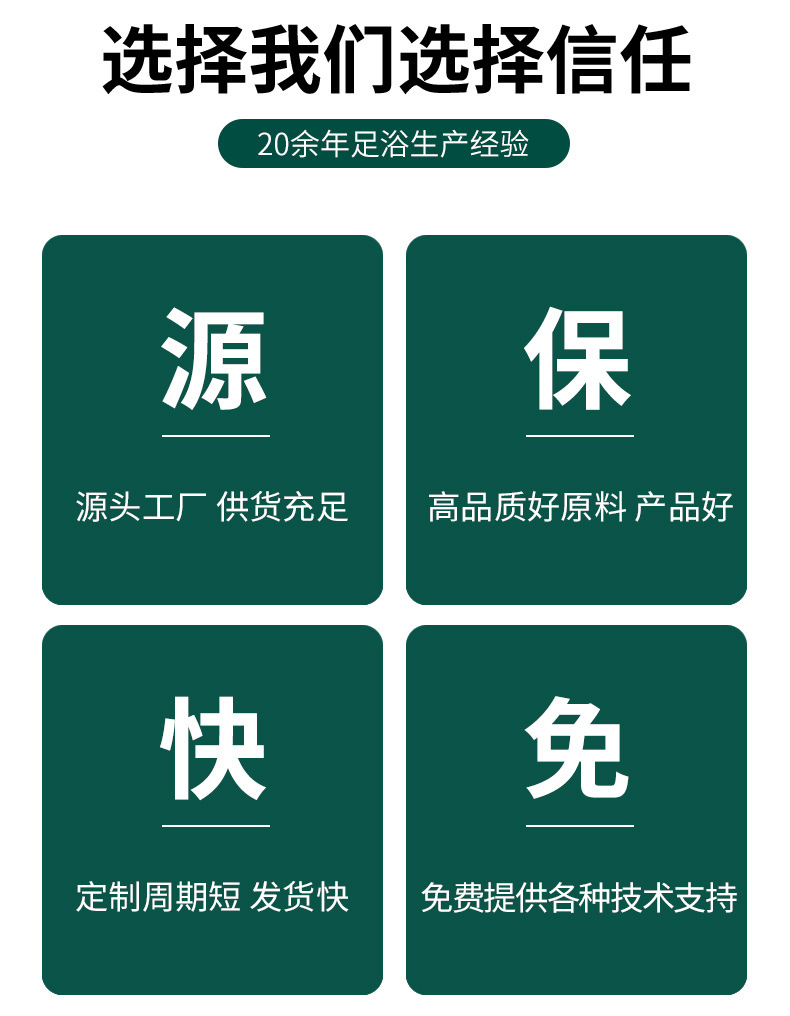 选择我们选择信任

20余年足浴生产经验

源

源头工厂 供货充足

保

高品质好原料 产品好

快

定制周期短 发货快

免

免费提供各种技术支持