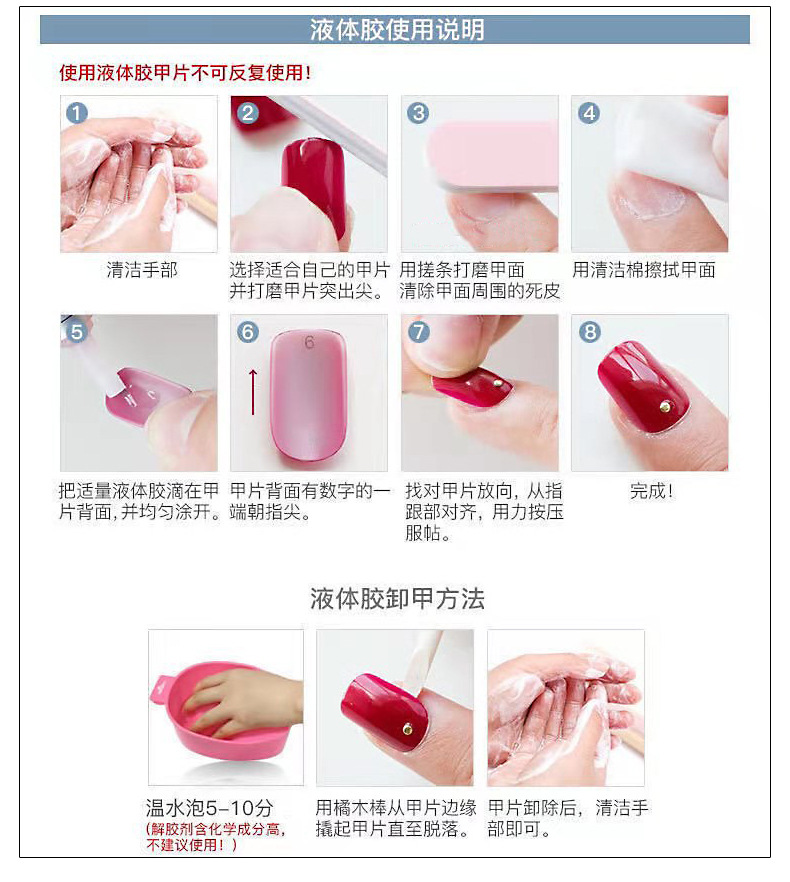 液体胶使用说明

使用液体胶甲片不可反复使用!

1

清洁手部

2

选择适合自己的甲片并打磨甲片突出尖。

3

用搓条打磨甲面清除甲面周围的死皮

4

用清洁棉擦拭甲面

5

把适量液体胶滴在甲片背面,并均匀涂开。

6

6

甲片背面有数字的一端朝指尖。

7

找对甲片放向，从指跟部对齐，用力按压服帖。

8

完成!

液体胶卸甲方法

温水泡5-10分
(解胶剂含化学成分高，不建议使用!)

用橘木棒从甲片边缘撬起甲片直至脱落。

甲片卸除后，清洁手部即可。