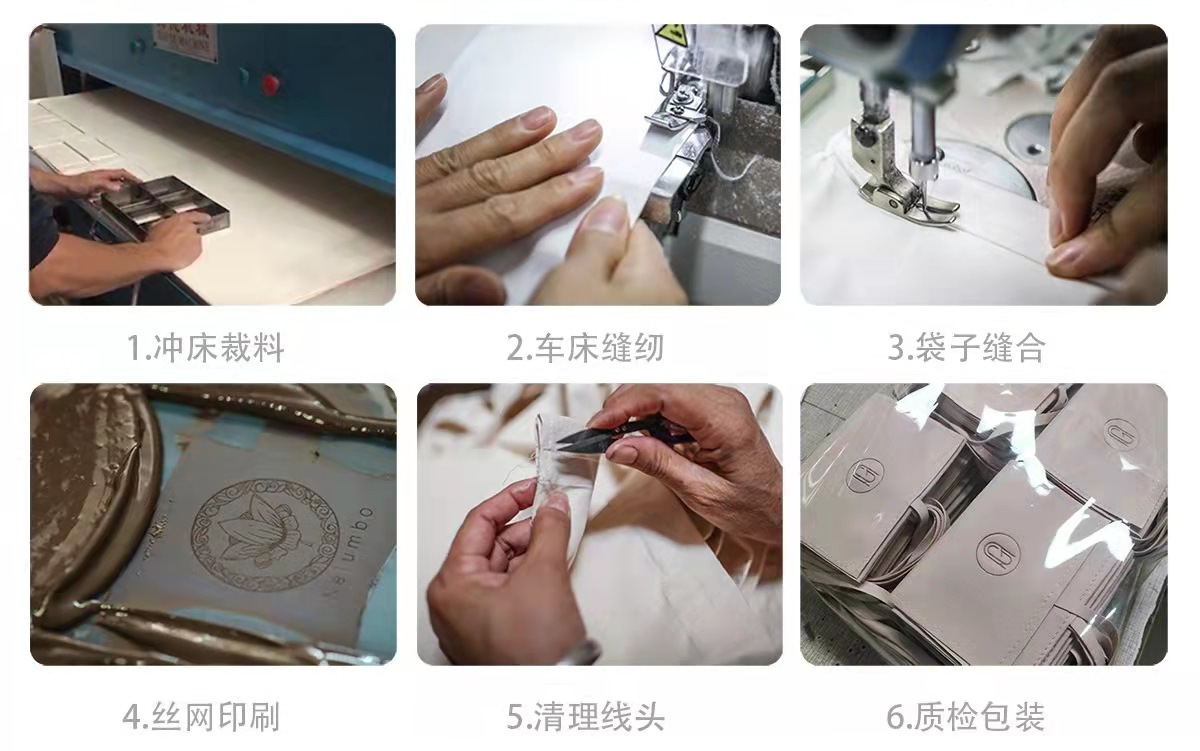 1.冲床裁料

2.车床缝纫

3.袋子缝合

Nelumbo

4.丝网印刷

5.清理线头

6.质检包装