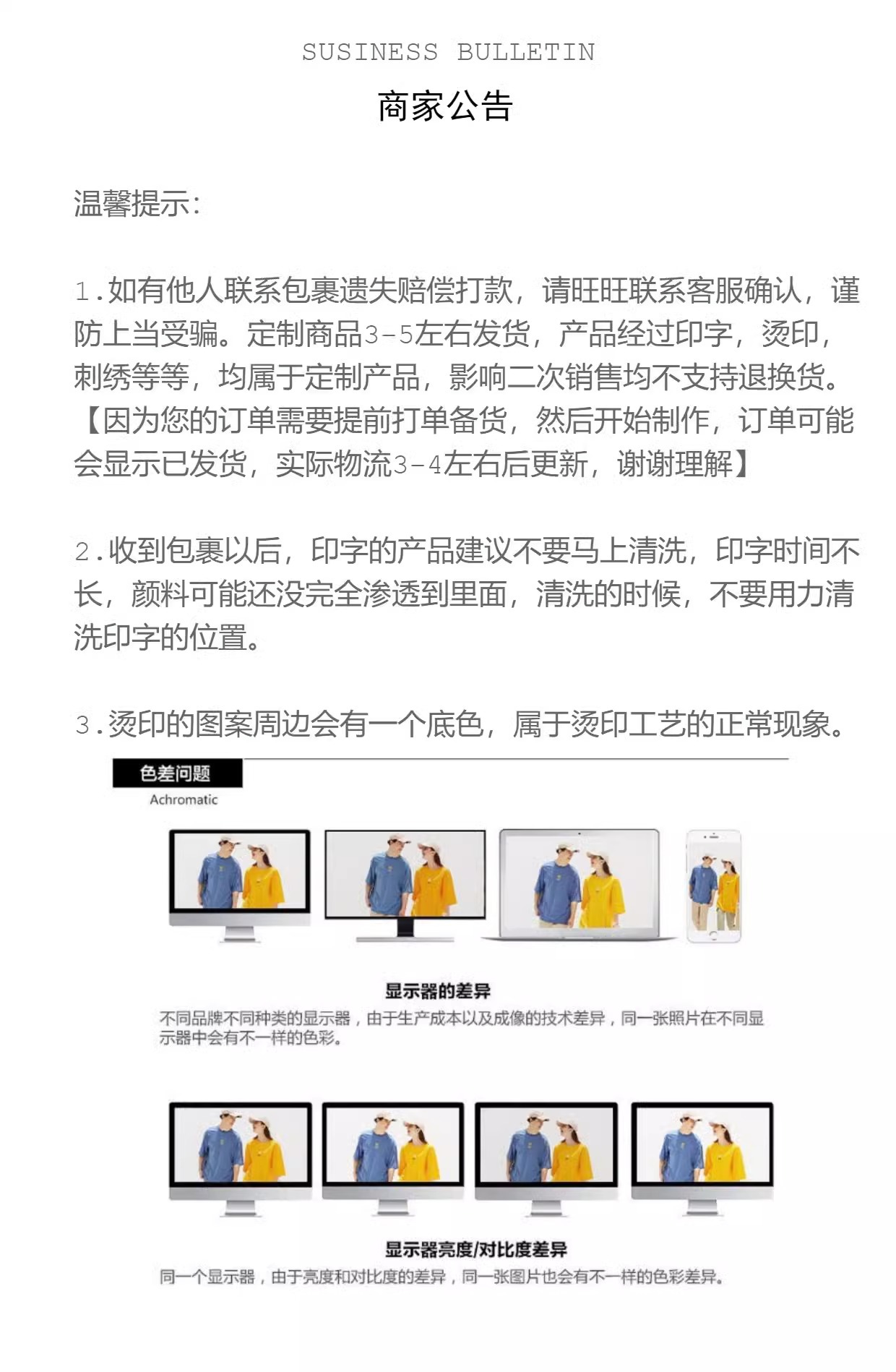 SUSINESS BULLETIN

商家公告

温馨提示:

1.如有他人联系包裹遗失赔偿打款，请旺旺联系客服确认，谨防上当受骗。定制商品3-5左右发货，产品经过印字，烫印，刺绣等等，均属于定制产品，影响二次销售均不支持退换货。【因为您的订单需要提前打单备货，然后开始制作，订单可能会显示已发货，实际物流3-4左右后更新，谢谢理解】

2.收到包裹以后，印字的产品建议不要马上清洗，印字时间不长，颜料可能还没完全渗透到里面，清洗的时候，不要用力清洗印字的位置。

3.烫印的图案周边会有一个底色，属于烫印工艺的正常现象。

色差问题
Achromatic

显示器的差异
不同品牌不同种类的显示器，由于生产成本以及成像的技术差异，同一张照片在不同显示器中会有不一样的色彩。

显示器亮度/对比度差异
同一个显示器，由于亮度和对比度的差异，同一张图片也会有不一样的色彩差异。