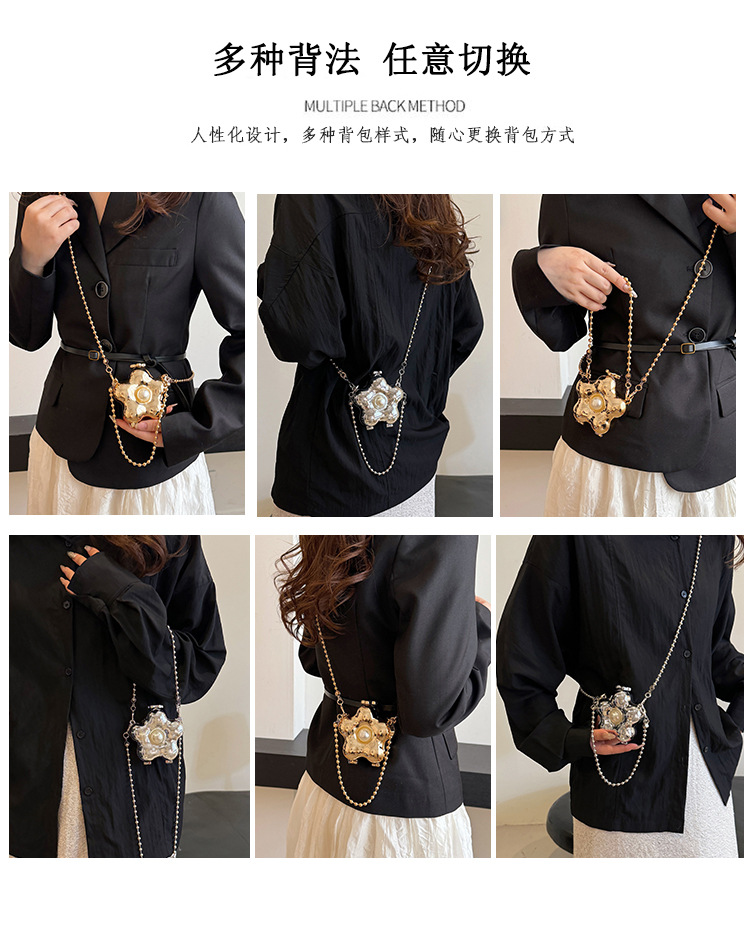 多种背法 任意切换

MULTIPLE BACK METHOD

人性化设计，多种背包样式，随心更换背包方式