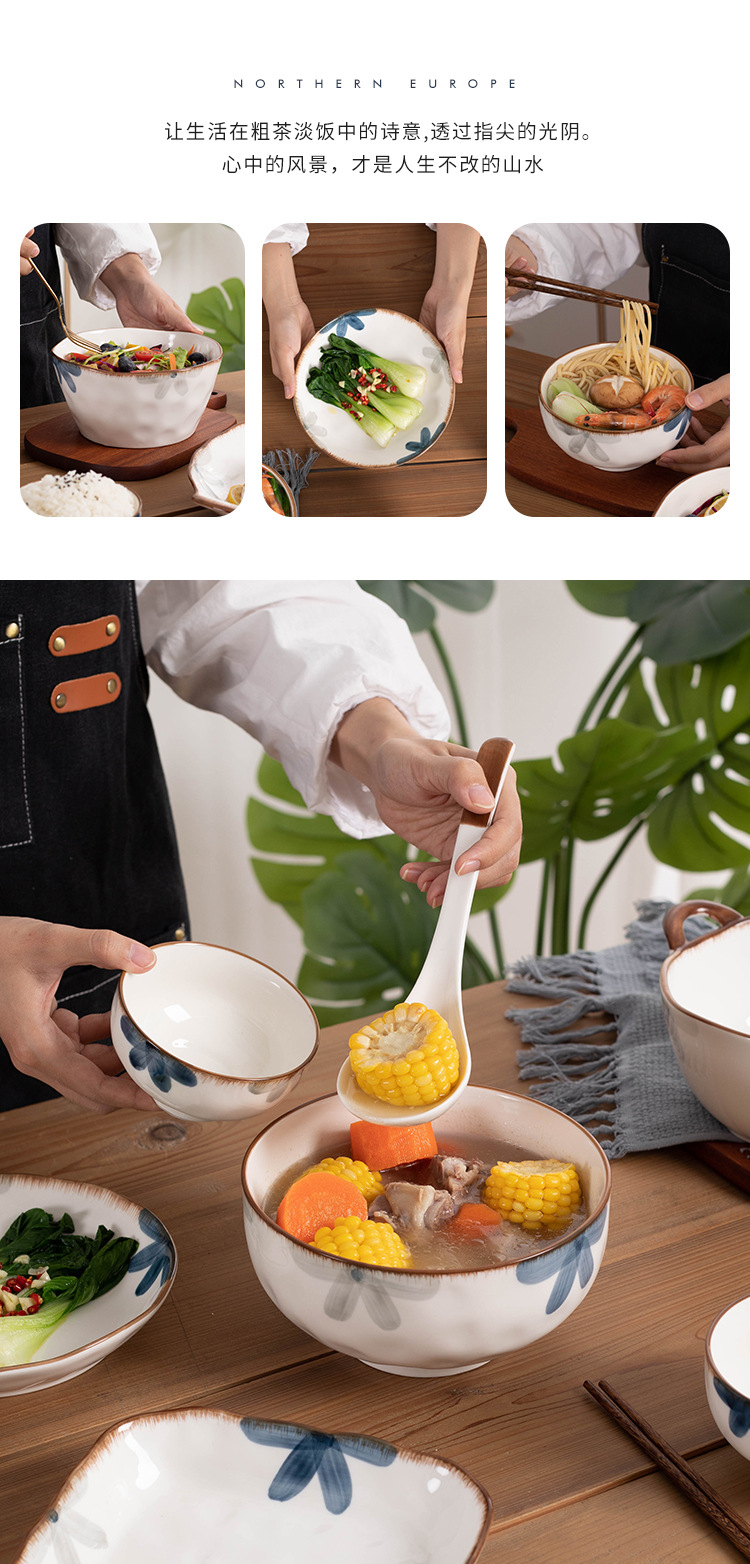 NORTHERN EUROPE

让生活在粗茶淡饭中的诗意,透过指尖的光阴。
心中的风景，才是人生不改的山水