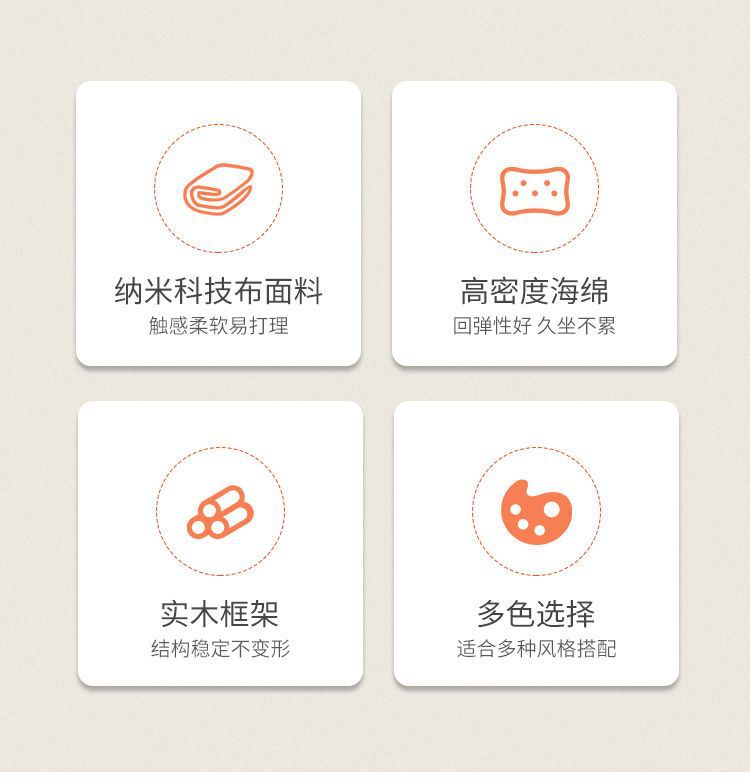 纳米科技布面料
触感柔软易打理

高密度海绵
回弹性好 久坐不累

实木框架
结构稳定不变形

多色选择
适合多种风格搭配