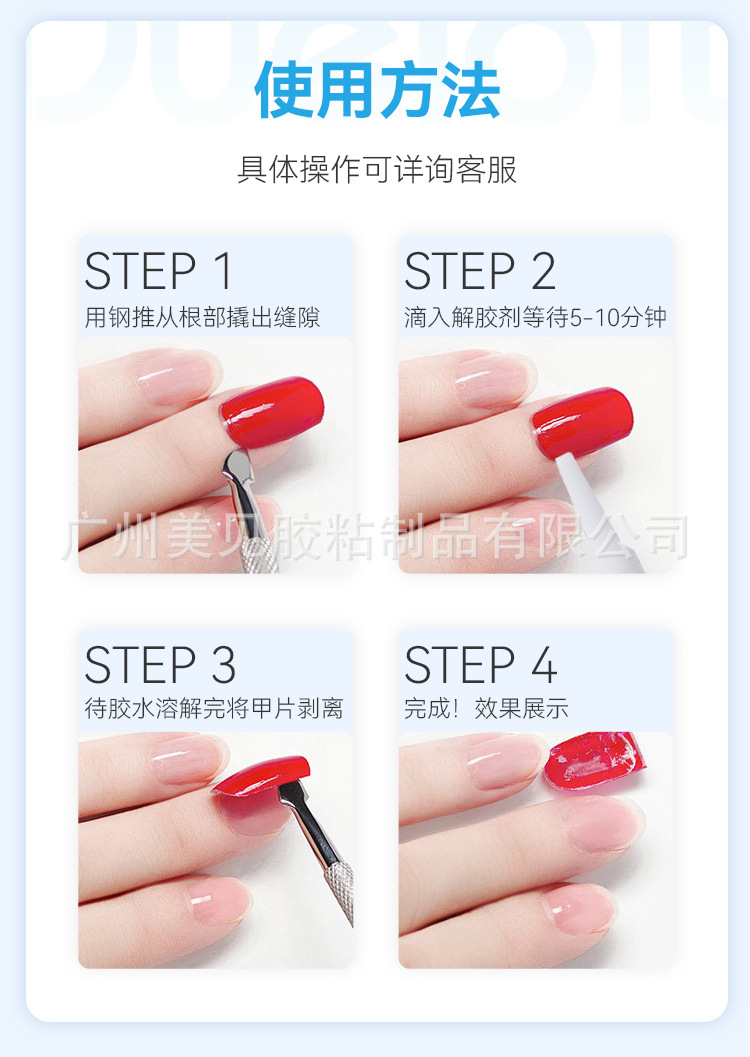 使用方法

具体操作可详询客服

STEP 1
用钢推从根部撬出缝隙

STEP 2
滴入解胶剂等待5-10分钟

广州美贝胶粘制品有限公司

STEP 3
待胶水溶解完将甲片剥离

STEP 4
完成！效果展示