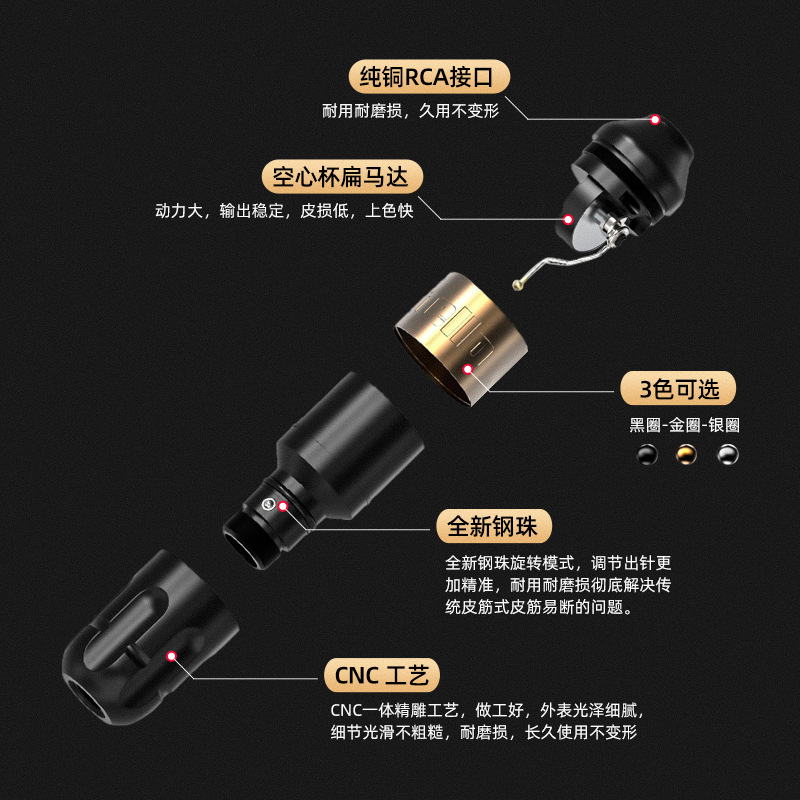 纯铜RCA接口
耐用耐磨损，久用不变形

空心杯扁马达
动力大，输出稳定，皮损低，上色快

3色可选
黑圈-金圈-银圈

全新钢珠
全新钢珠旋转模式，调节出针更加精准，耐用耐磨损彻底解决传统皮筋式皮筋易断的问题。

CNC 工艺
CNC一体精雕工艺，做工好，外表光泽细腻，细节光滑不粗糙，耐磨损，长久使用不变形