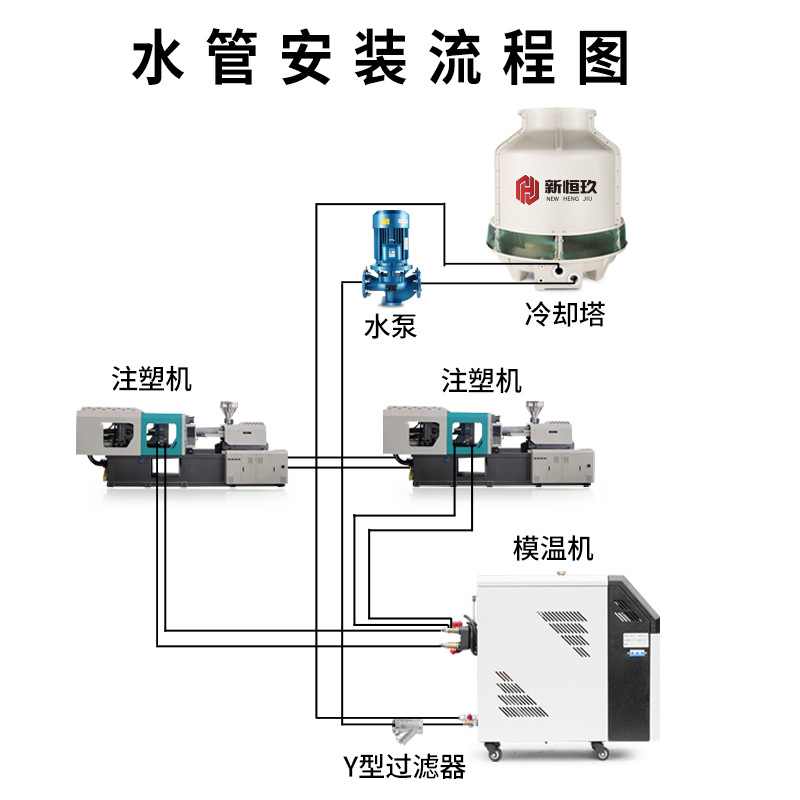 水管安装流程图

新恒玖
NEW HENG JIU

水泵

冷却塔

注塑机

注塑机

模温机

Y型过滤器