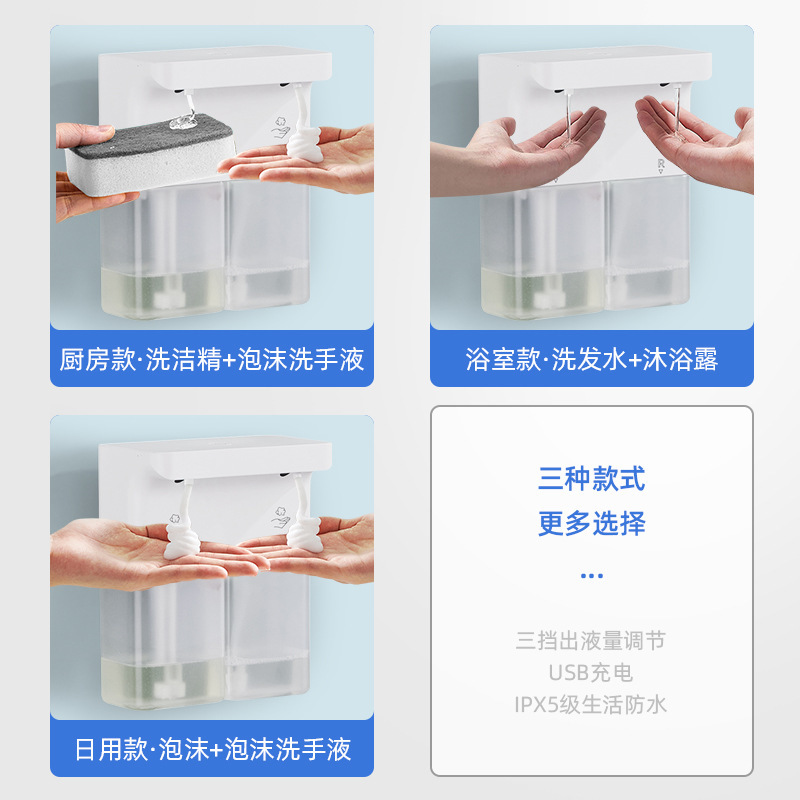 厨房款·洗洁精+泡沫洗手液

浴室款·洗发水+沐浴露

日用款·泡沫+泡沫洗手液

三种款式
更多选择

...

三挡出液量调节
USB充电
IPX5级生活防水