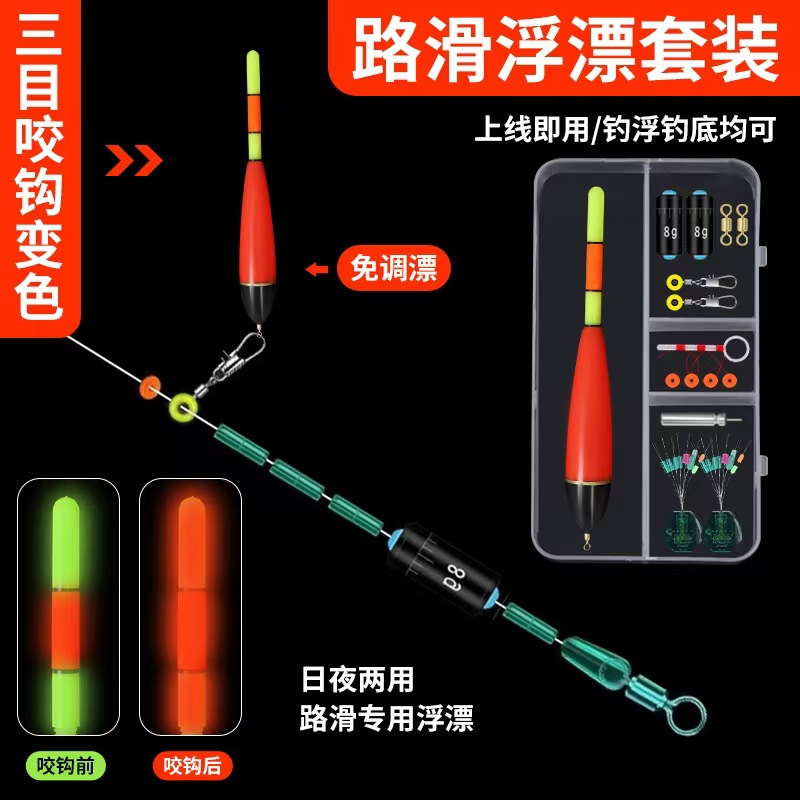 三目咬钩变色

路滑浮漂套装

上线即用/钓浮钓底均可

免调漂

8g

8g

8g

日夜两用
路滑专用浮漂

咬钩前

咬钩后