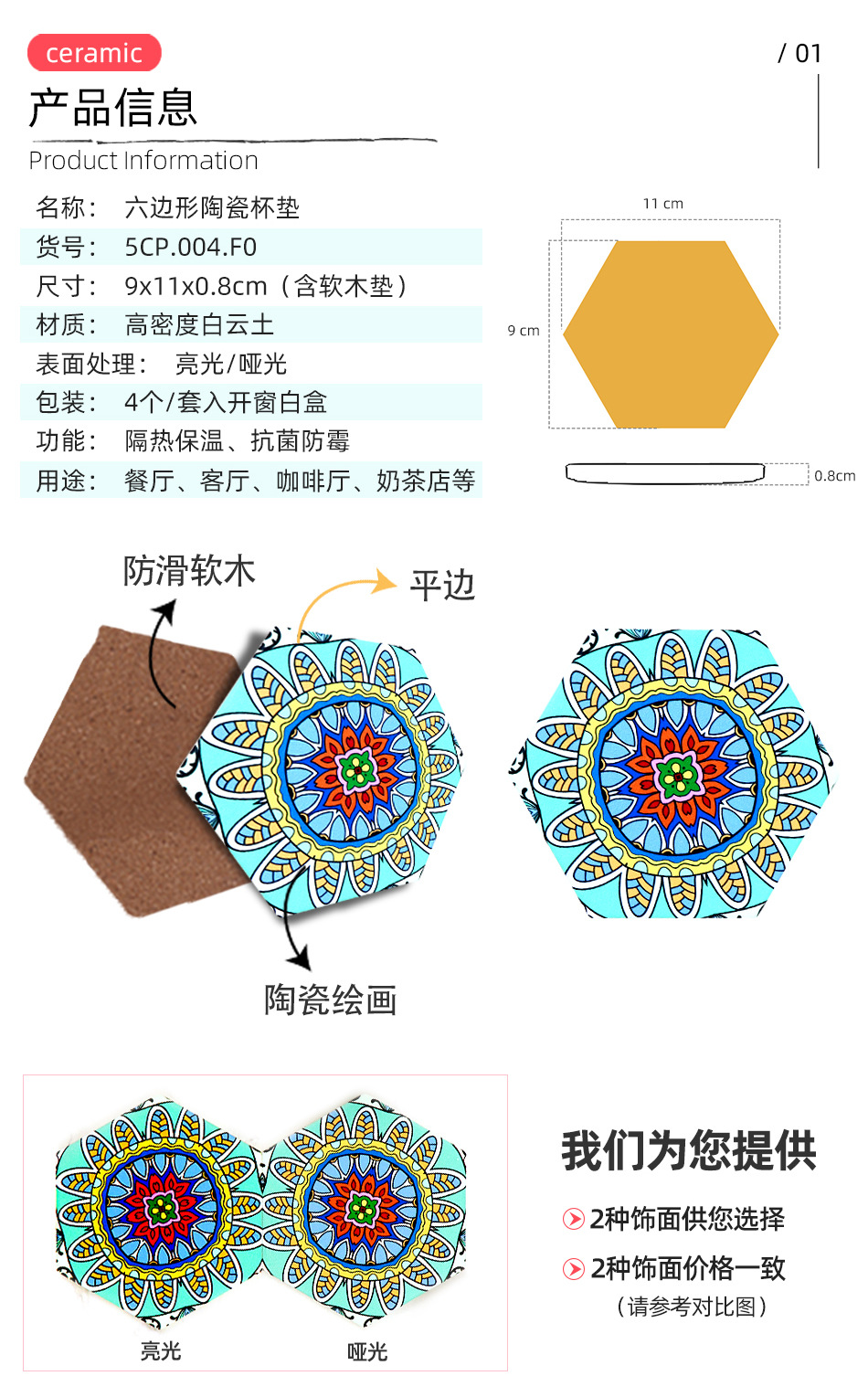 ceramic

/ 01

产品信息

Product Information

名称： 六边形陶瓷杯垫
货号： 5CP.004.F0
尺寸： 9x11x0.8cm（含软木垫）
材质： 高密度白云土
表面处理： 亮光/哑光
包装： 4个/套入开窗白盒
功能： 隔热保温、抗菌防霉
用途： 餐厅、客厅、咖啡厅、奶茶店等

11 cm
9 cm
0.8cm

防滑软木
平边
陶瓷绘画

亮光
哑光

我们为您提供
2种饰面供您选择
2种饰面价格一致
（请参考对比图）