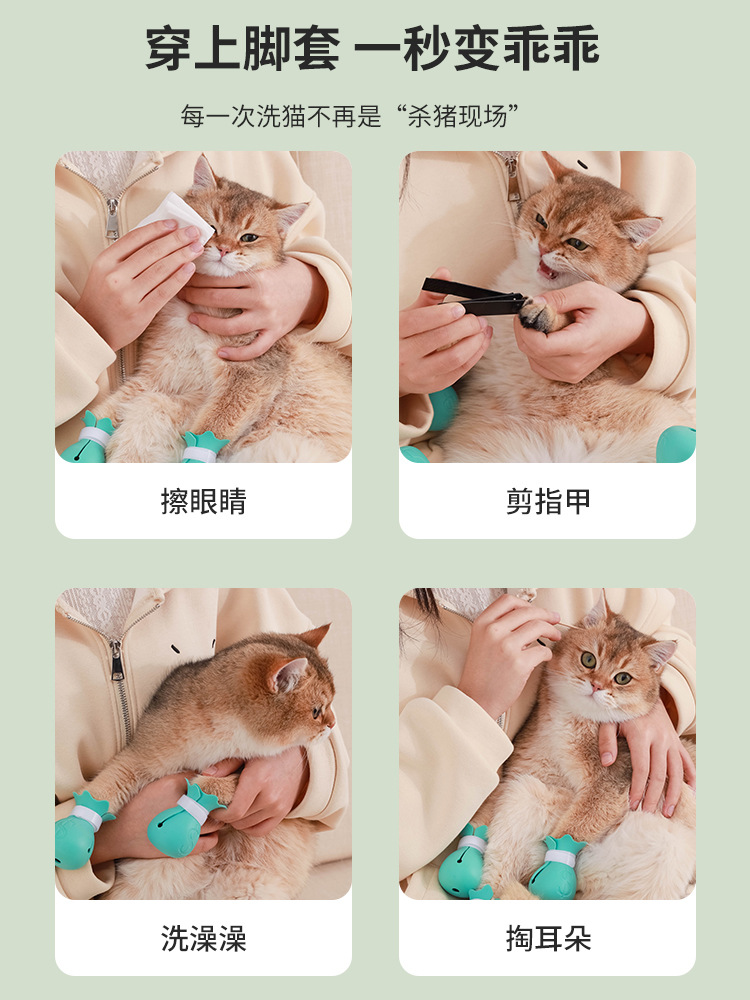 穿上脚套 一秒变乖乖

每一次洗猫不再是“杀猪现场”

擦眼睛

剪指甲

洗澡澡

掏耳朵