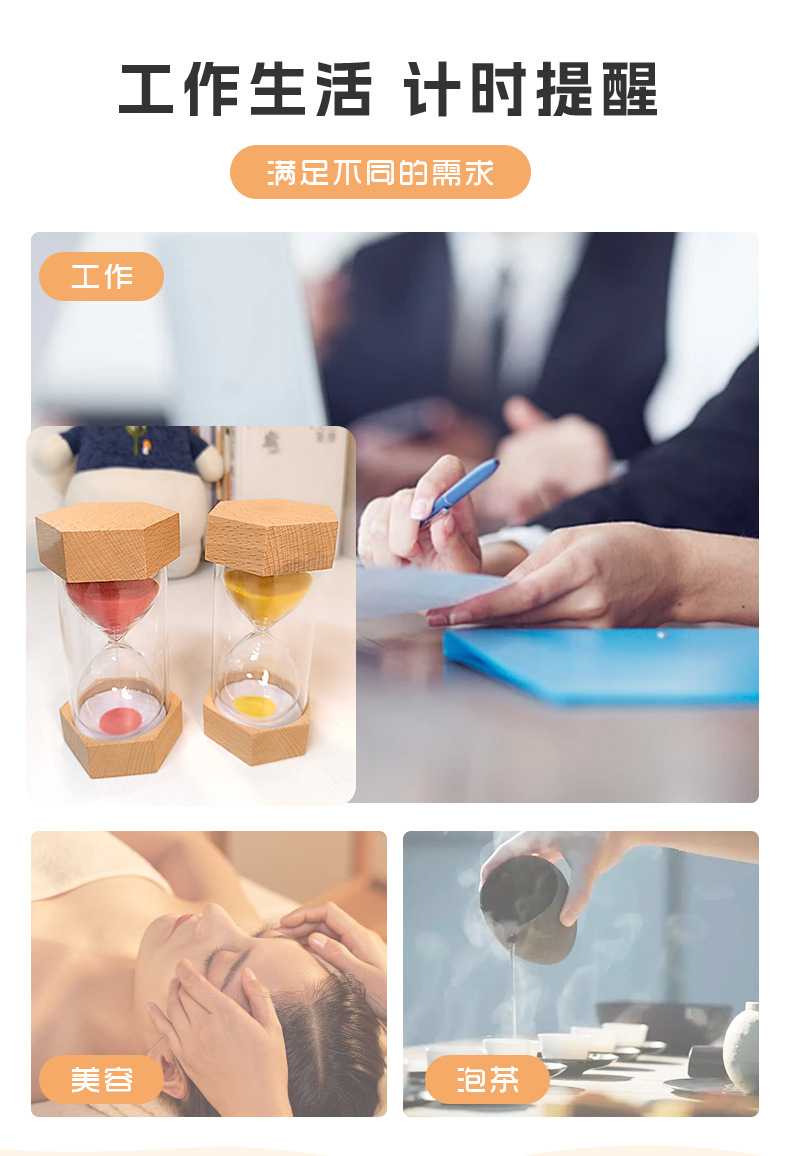 工作生活 计时提醒

满足不同的需求

工作

美容

泡茶