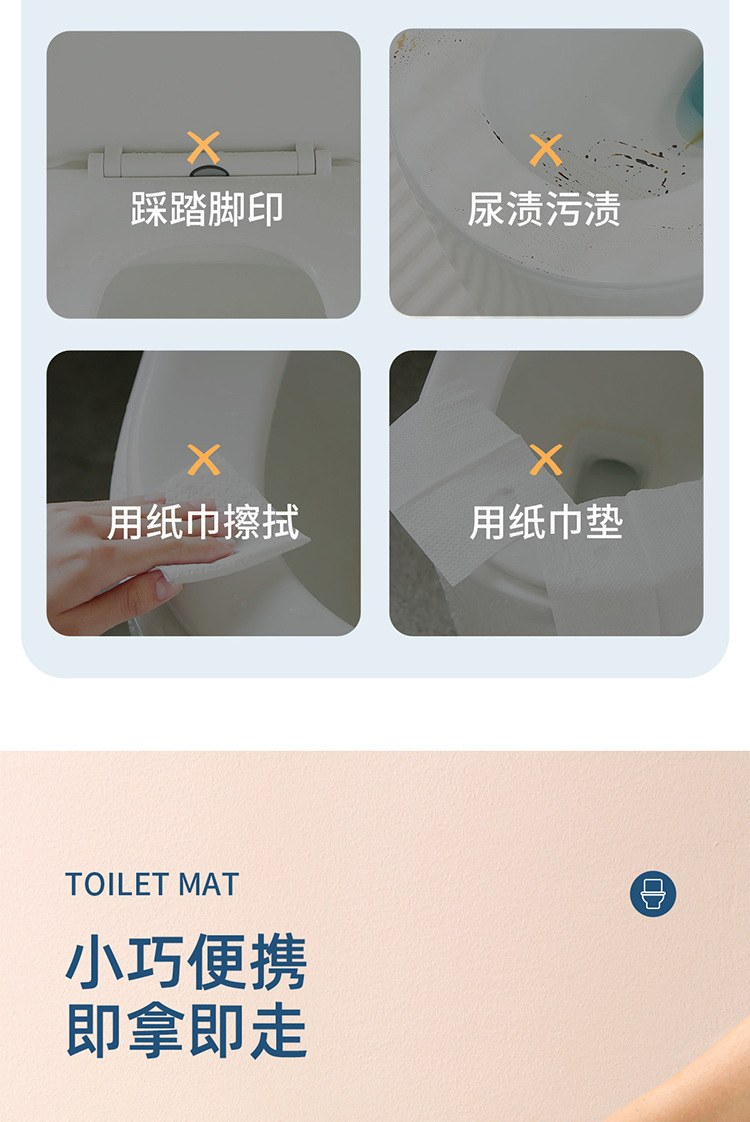 踩踏脚印

尿渍污渍

用纸巾擦拭

用纸巾垫

TOILET MAT

小巧便携
即拿即走