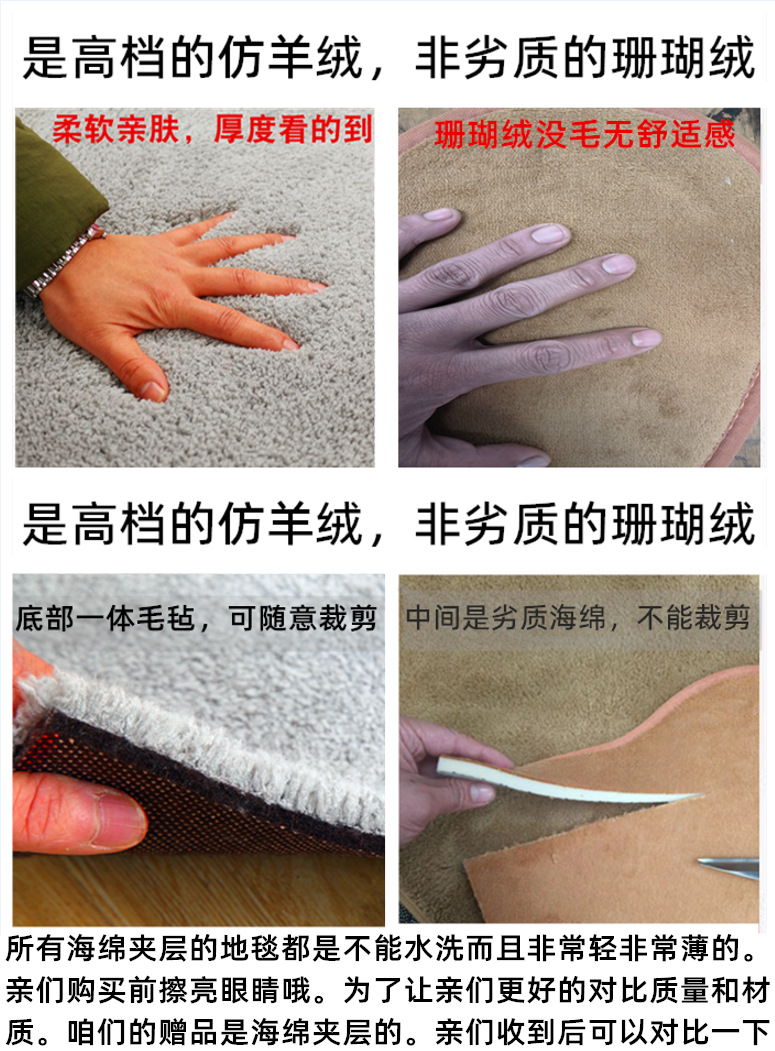 是高档的仿羊绒，非劣质的珊瑚绒

柔软亲肤，厚度看的到

珊瑚绒没毛无舒适感

是高档的仿羊绒，非劣质的珊瑚绒

底部一体毛毡，可随意裁剪

中间是劣质海绵，不能裁剪

所有海绵夹层的地毯都是不能水洗而且非常轻非常薄的。亲们购买前擦亮眼睛哦。为了让亲们更好的对比质量和材质。咱们的赠品是海绵夹层的。亲们收到后可以对比一下