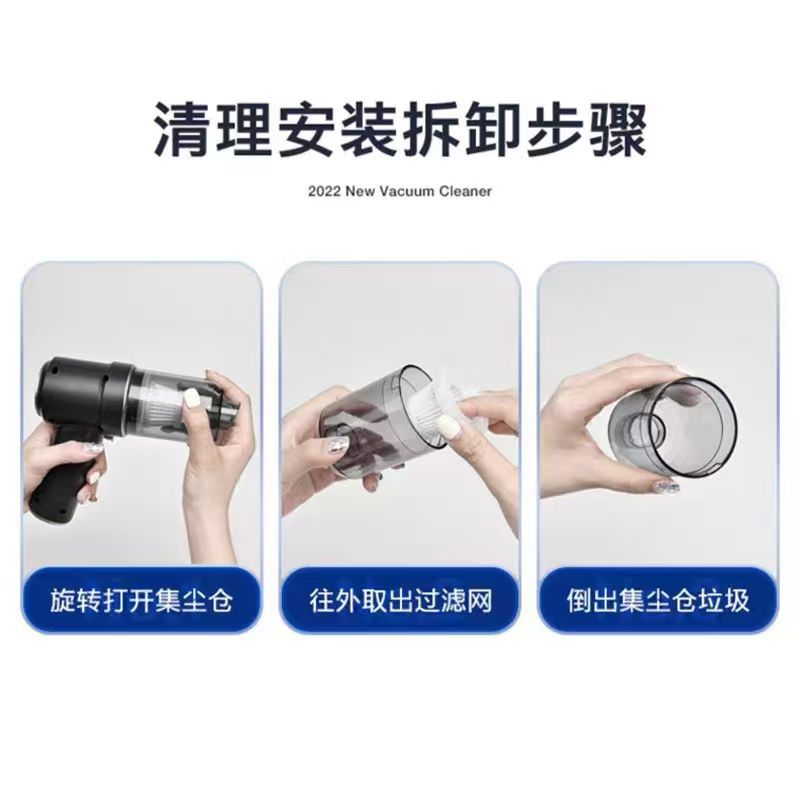 清理安装拆卸步骤

2022 New Vacuum Cleaner

旋转打开集尘仓

往外取出过滤网

倒出集尘仓垃圾