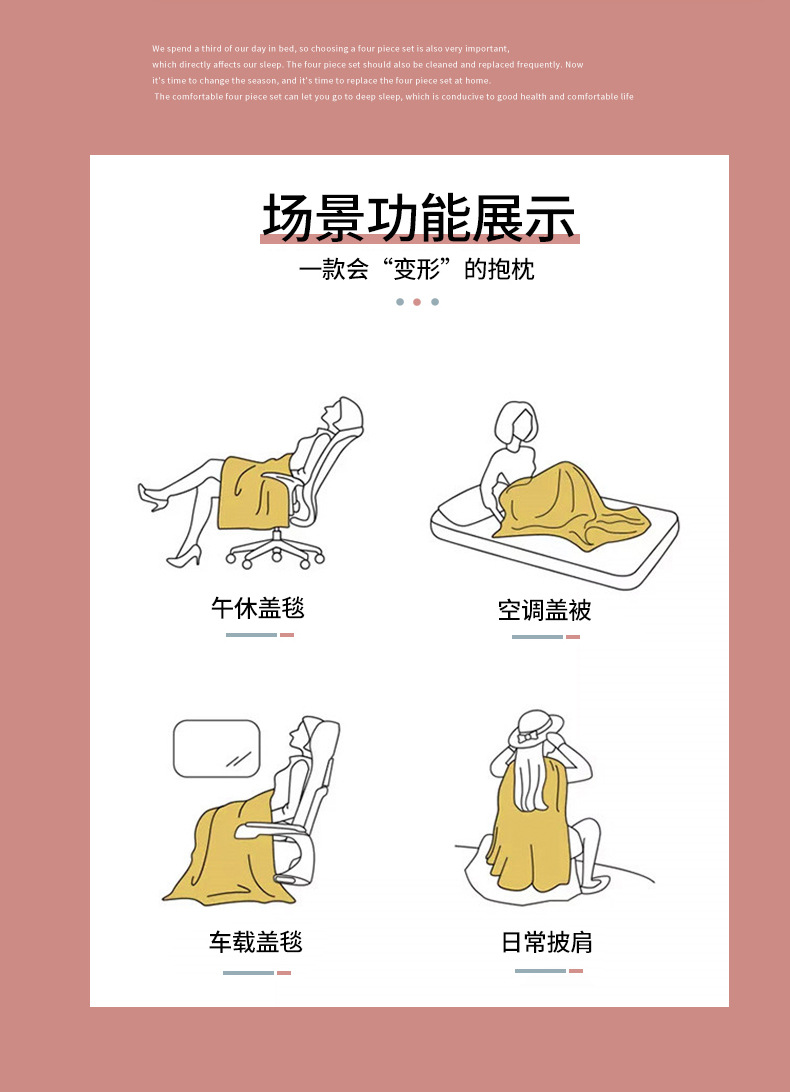 We spend a third of our day in bed, so choosing a four piece set is also very important, which directly affects our sleep. The four piece set should also be cleaned and replaced frequently. Now it's time to change the season, and it's time to replace the four piece set at home. The comfortable four piece set can let you go to deep sleep, which is conducive to good health and comfortable life

场景功能展示

一款会“变形”的抱枕

午休盖毯

空调盖被

车载盖毯

日常披肩