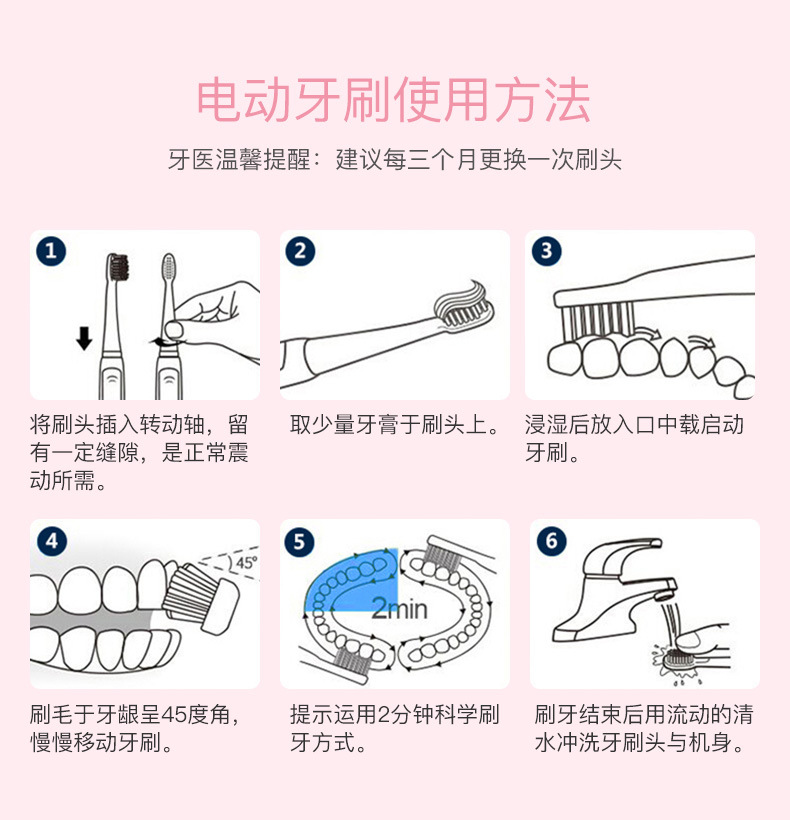 电动牙刷使用方法

牙医温馨提醒：建议每三个月更换一次刷头

1

将刷头插入转动轴，留有一定缝隙，是正常震动所需。

2

取少量牙膏于刷头上。

3

浸湿后放入口中载启动牙刷。

4

45°

刷毛于牙龈呈45度角，慢慢移动牙刷。

5

2min

提示运用2分钟科学刷牙方式。

6

刷牙结束后用流动的清水冲洗牙刷头与机身。